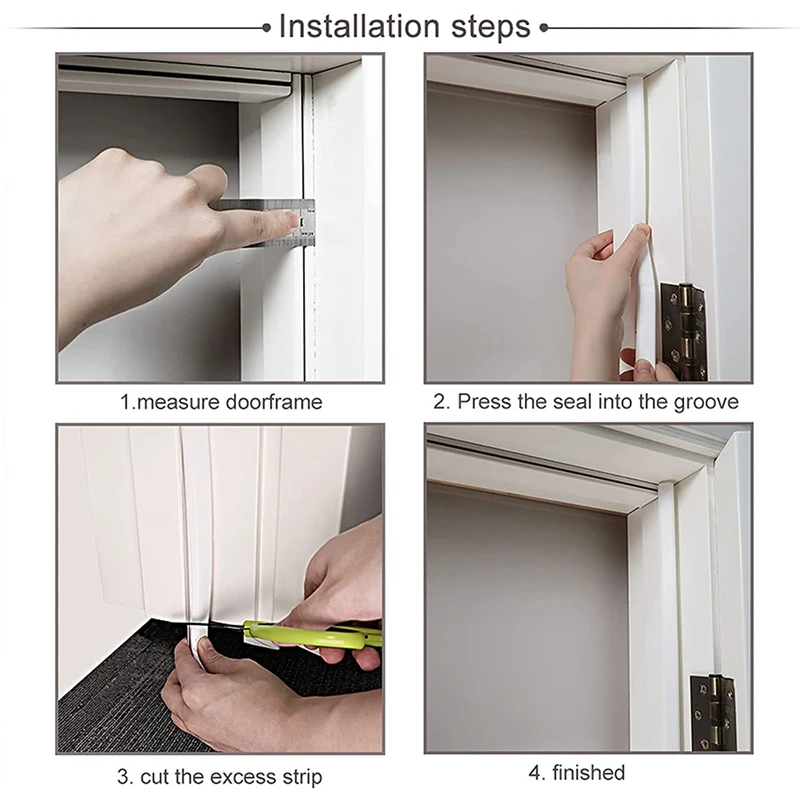 Installation steps

1.measure doorframe

2. Press the seal into the groove

3. cut the excess strip

4. finished