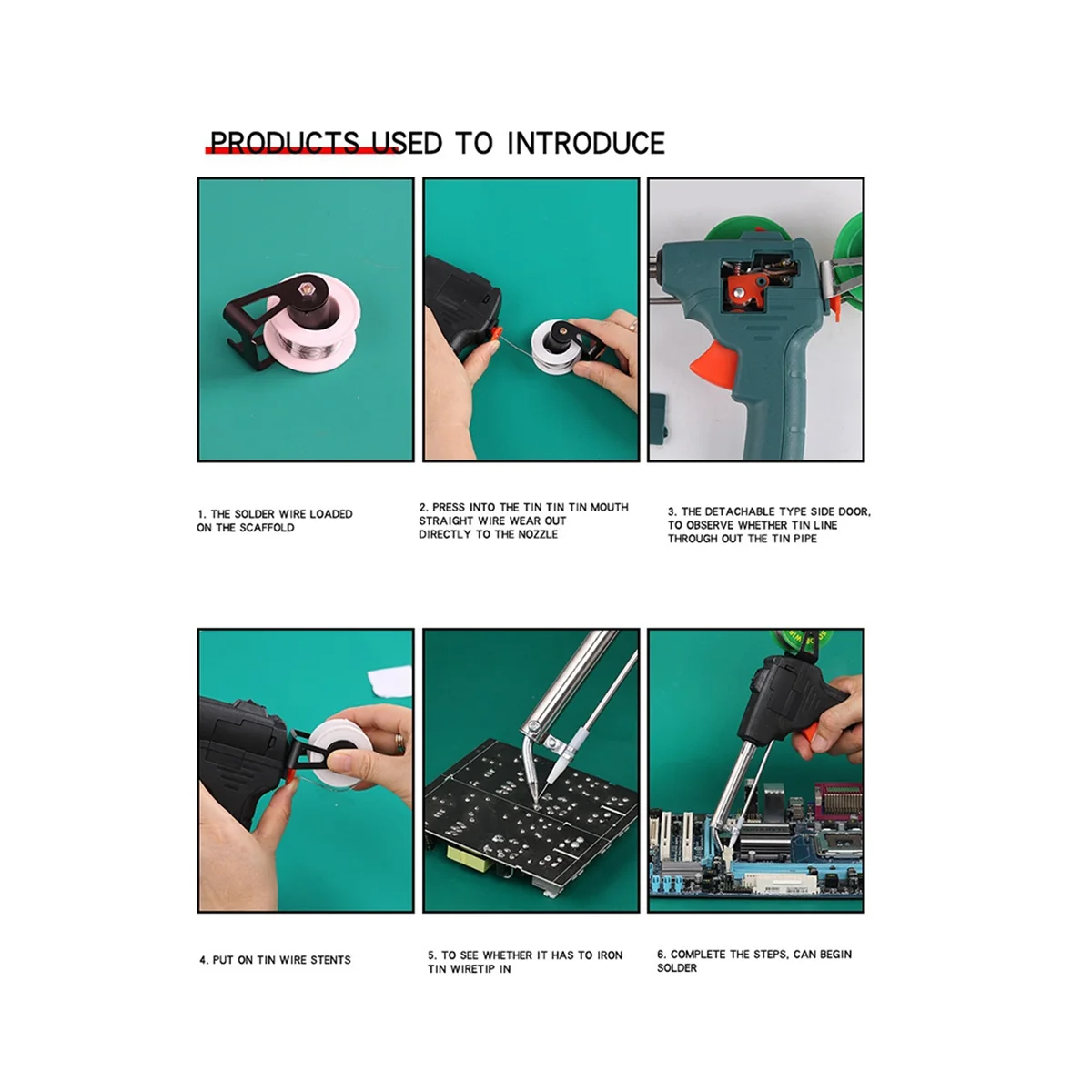 PRODUCTS USED TO INTRODUCE

1. THE SOLDER WIRE LOADED ON THE SCAFFOLD

2. PRESS INTO THE TIN TIN TIN MOUTH STRAIGHT WIRE WEAR OUT DIRECTLY TO THE NOZZLE

3. THE DETACHABLE TYPE SIDE DOOR, TO OBSERVE WHETHER TIN LINE THROUGH OUT THE TIN PIPE

4. PUT ON TIN WIRE STENTS

5. TO SEE WHETHER IT HAS TO IRON TIN WIRETIP IN

6. COMPLETE THE STEPS, CAN BEGIN SOLDER