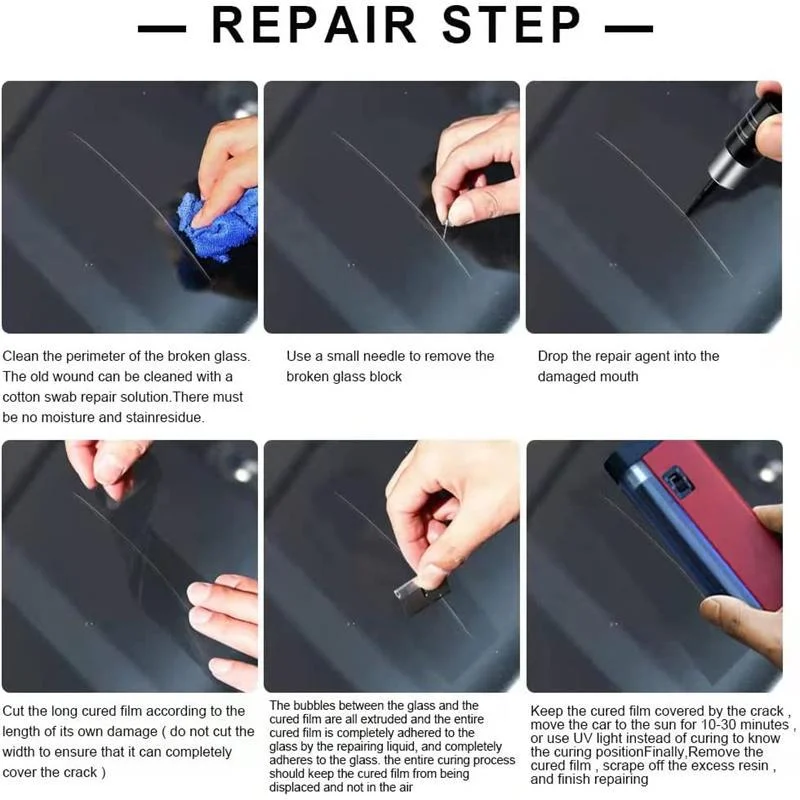 — REPAIR STEP —

Clean the perimeter of the broken glass. The old wound can be cleaned with a cotton swab repair solution.There must be no moisture and stainresidue.

Use a small needle to remove the broken glass block

Drop the repair agent into the damaged mouth

Cut the long cured film according to the length of its own damage ( do not cut the width to ensure that it can completely cover the crack )

The bubbles between the glass and the cured film are all extruded and the entire cured film is completely adhered to the glass by the repairing liquid, and completely adheres to the glass. the entire curing process should keep the cured film from being displaced and not in the air

Keep the cured film covered by the crack , move the car to the sun for 10-30 minutes , or use UV light instead of curing to know the curing positionFinally,Remove the cured film , scrape off the excess resin , and finish repairing