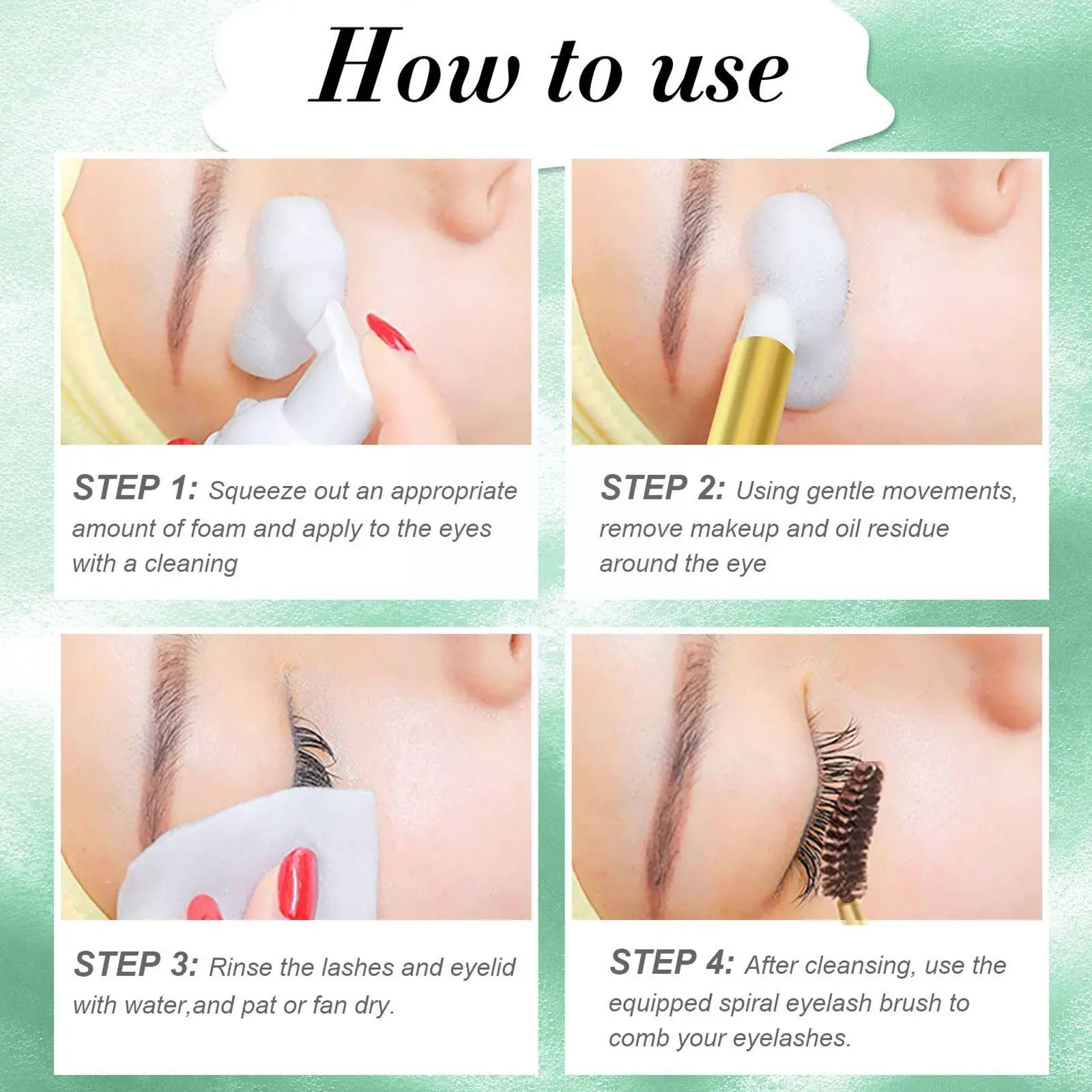 How to use

STEP 1: Squeeze out an appropriate amount of foam and apply to the eyes with a cleaning

STEP 2: Using gentle movements, remove makeup and oil residue around the eye

STEP 3: Rinse the lashes and eyelid with water,and pat or fan dry.

STEP 4: After cleansing, use the equipped spiral eyelash brush to comb your eyelashes.