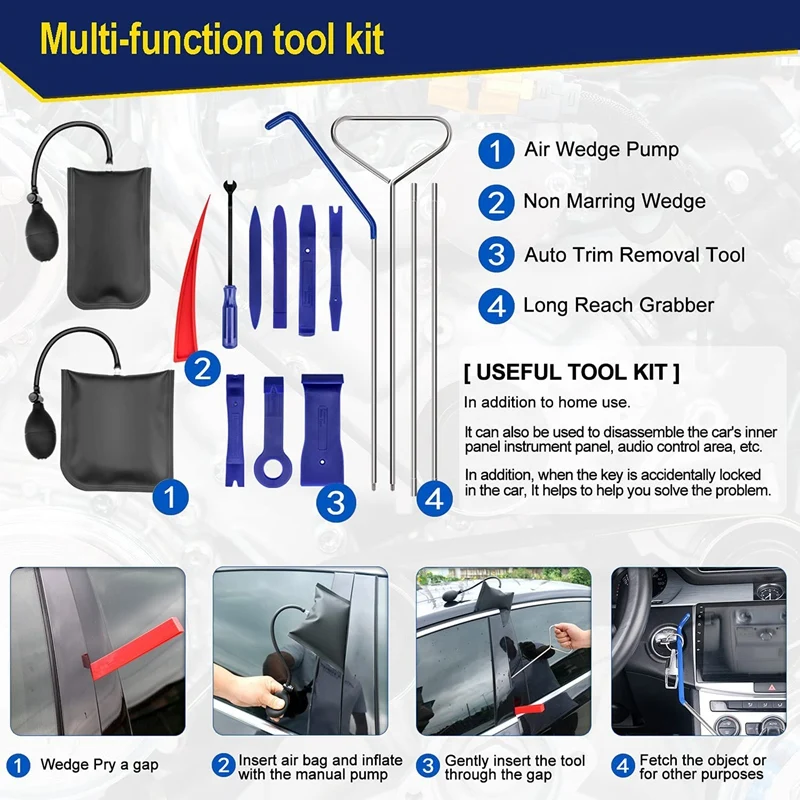 Multi-function tool kit

2

1

3

4

1 Air Wedge Pump

2 Non Marring Wedge

3 Auto Trim Removal Tool

4 Long Reach Grabber

[ USEFUL TOOL KIT ]

In addition to home use.

It can also be used to disassemble the car's inner panel instrument panel, audio control area, etc.

In addition, when the key is accidentally locked in the car, It helps to help you solve the problem.

1 Wedge Pry a gap

2 Insert air bag and inflate with the manual pump

3 Gently insert the tool through the gap

4 Fetch the object or for other purposes