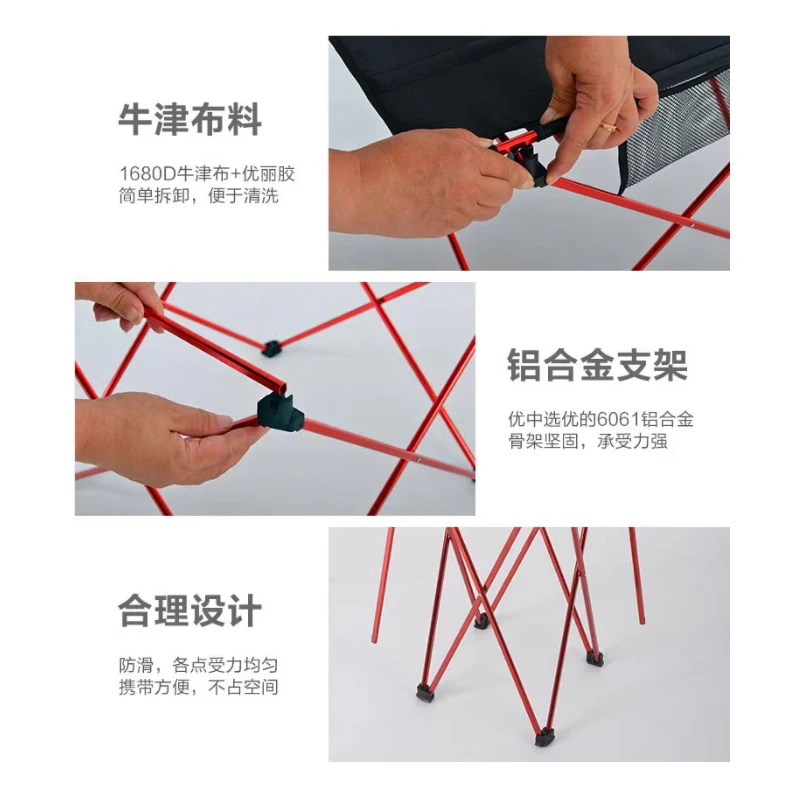 牛津布料

1680D牛津布+优丽胶
简单拆卸，便于清洗

铝合金支架

优中选优的6061铝合金
骨架坚固，承受力强

合理设计

防滑，各点受力均匀
携带方便，不占空间