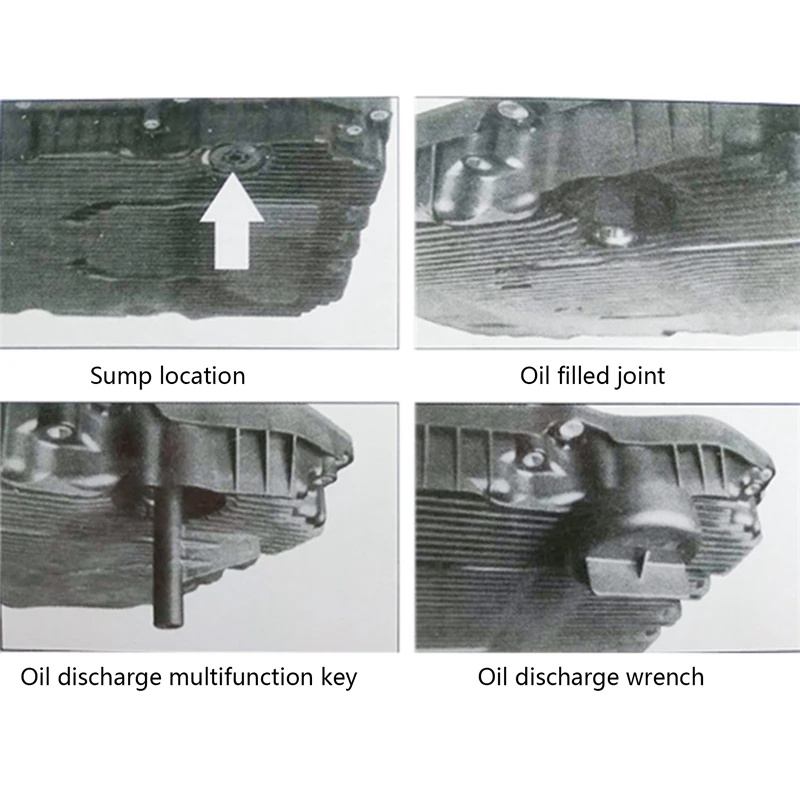 Sump location

Oil filled joint

Oil discharge multifunction key

Oil discharge wrench