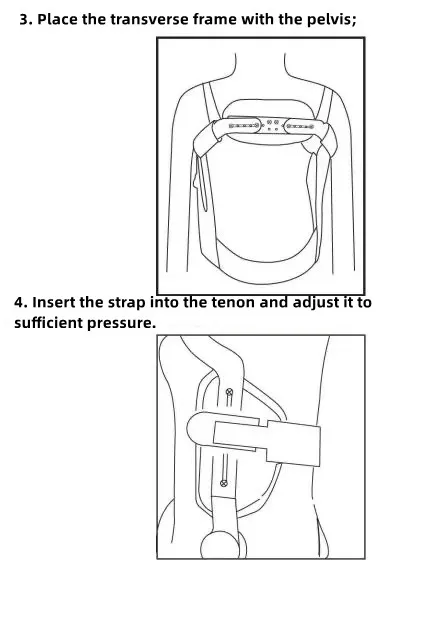 3. Place the transverse frame with the pelvis;

4. Insert the strap into the tenon and adjust it to sufficient pressure.