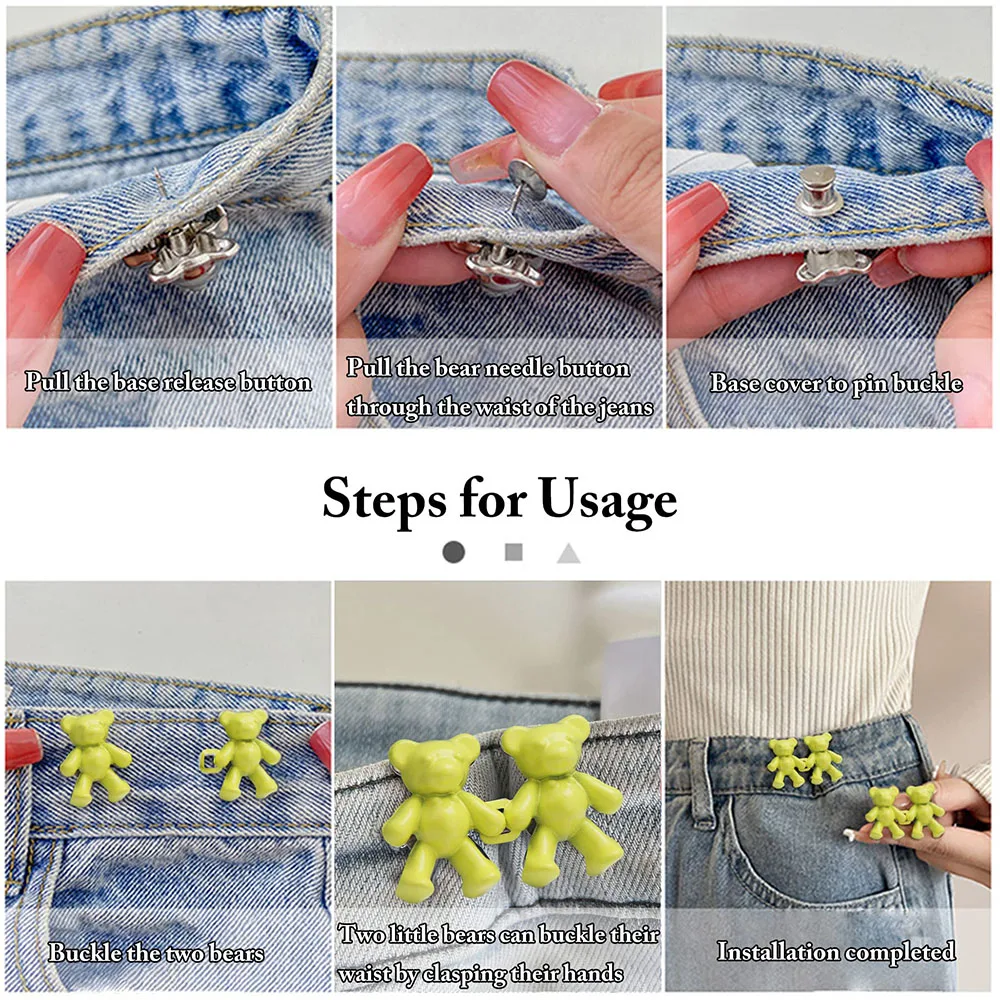 Pull the base release button

Pull the bear needle button through the waist of the jeans

Base cover to pin buckle

Steps for Usage

Buckle the two bears

Two little bears can buckle their waist by clasping their hands

Installation completed