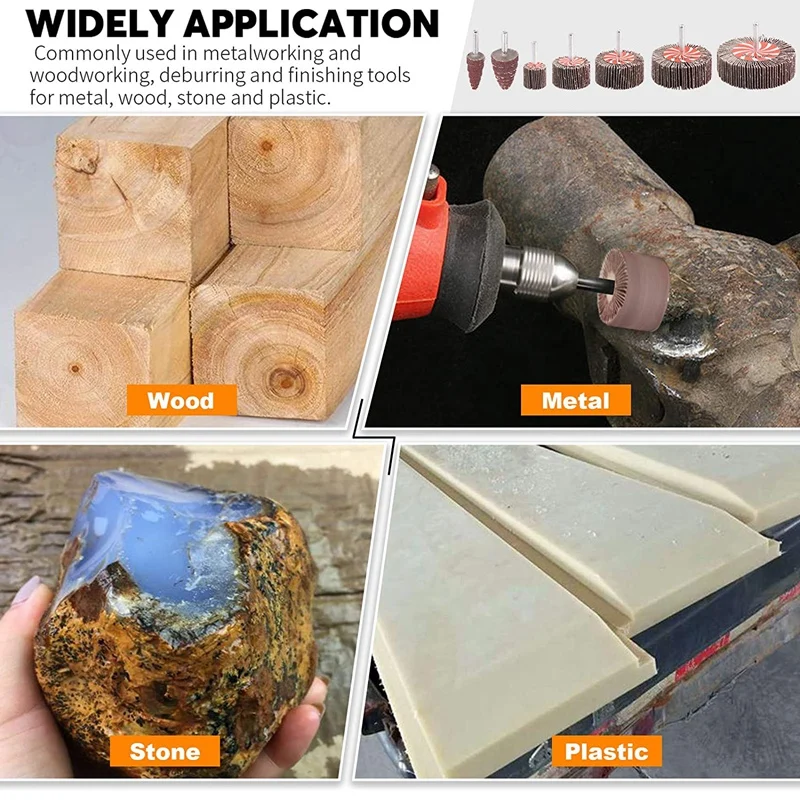 WIDELY APPLICATION

Commonly used in metalworking and woodworking, deburring and finishing tools for metal, wood, stone and plastic.

Wood

Metal

Stone

Plastic