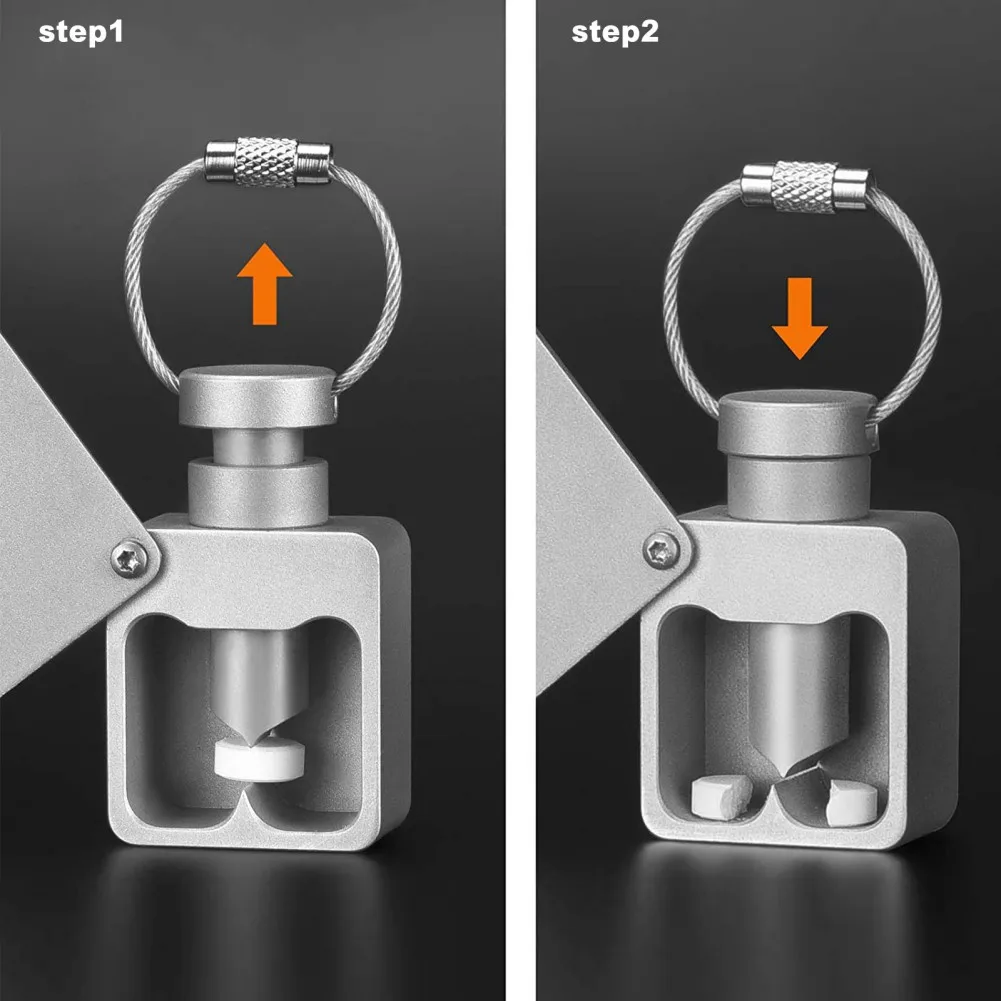 step1

step2