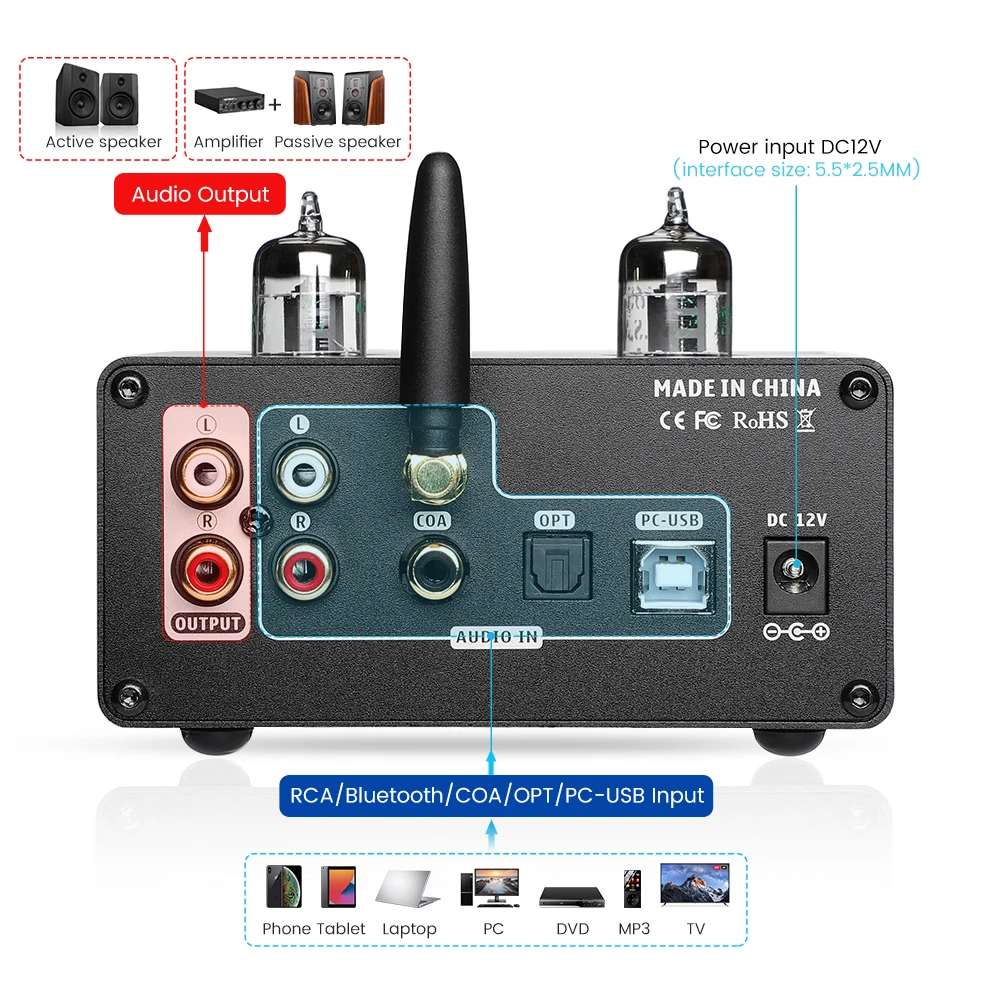 Active speaker

Amplifier + Passive speaker

Audio Output

Power input DC12V
(interface size: 5.5*2.5MM)

MADE IN CHINA
CE FC RoHS

L
R
OUTPUT

L
R

COA

OPT

PC-USB

AUDIO IN

DC 12V

RCA/Bluetooth/COA/OPT/PC-USB Input

Phone Tablet Laptop PC DVD MP3 TV