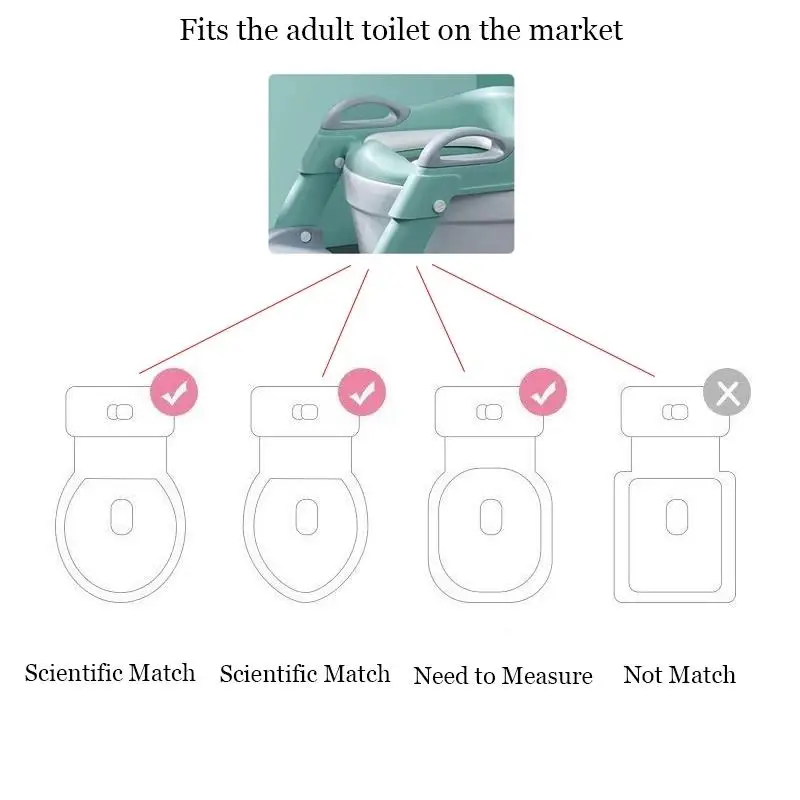 Fits the adult toilet on the market

Scientific Match

Scientific Match

Need to Measure

Not Match