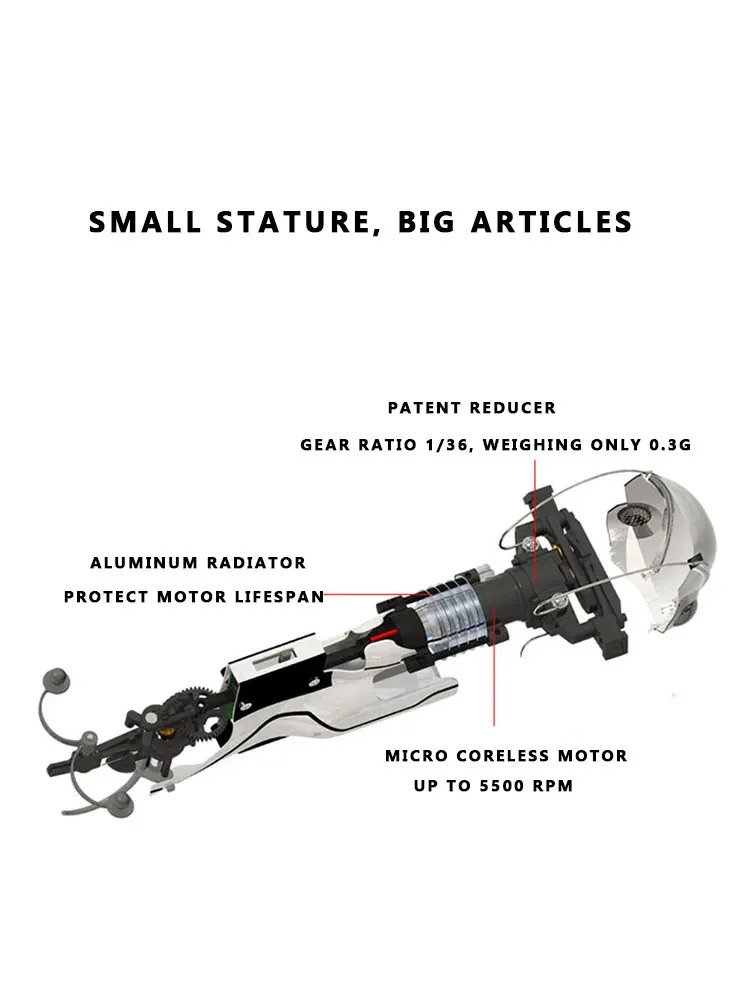 SMALL STATURE, BIG ARTICLES

PATENT REDUCER

GEAR RATIO 1/36, WEIGHING ONLY 0.3G

ALUMINUM RADIATOR

PROTECT MOTOR LIFESPAN

MICRO CORELESS MOTOR

UP TO 5500 RPM