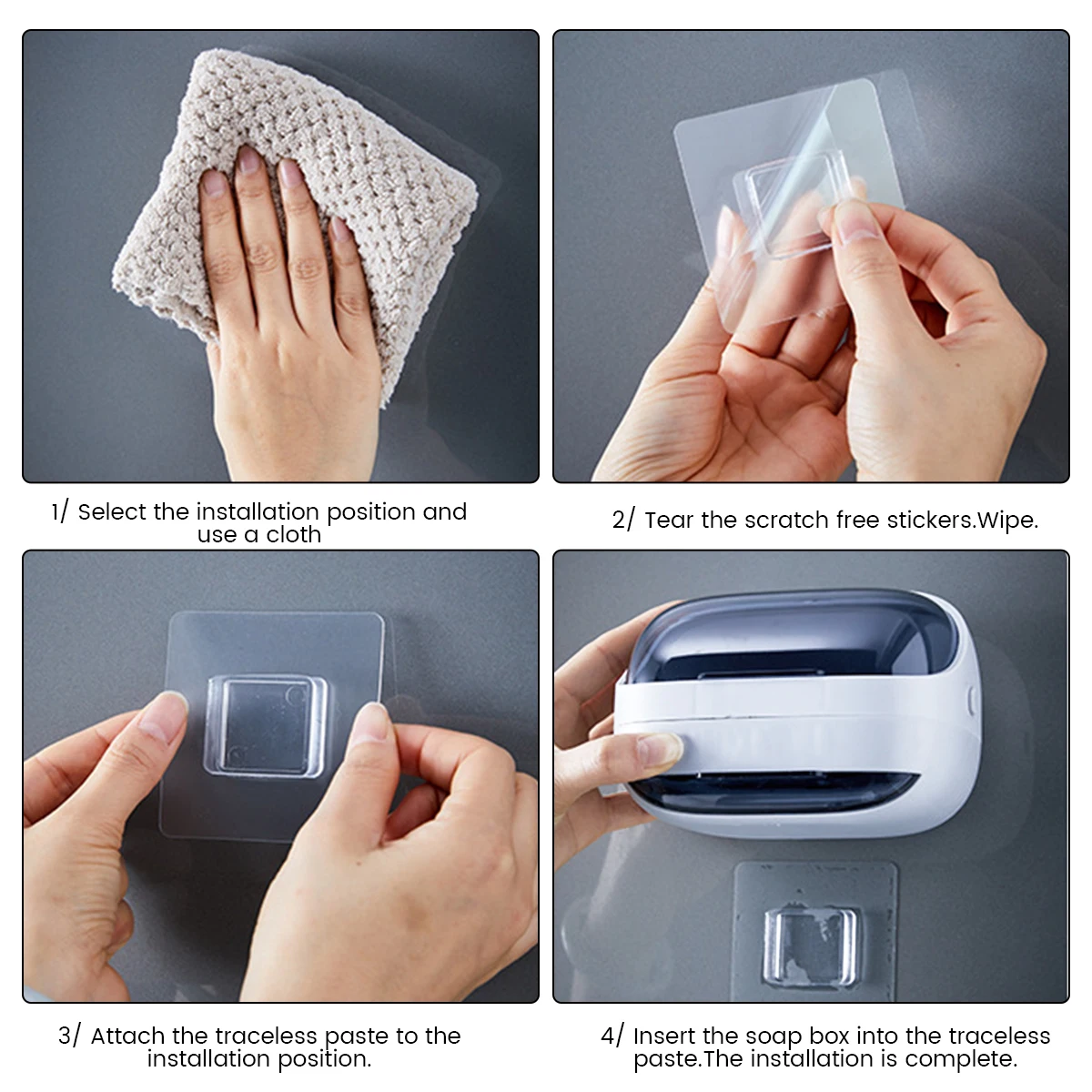 1/ Select the installation position and use a cloth

2/ Tear the scratch free stickers.Wipe.

3/ Attach the traceless paste to the installation position.

4/ Insert the soap box into the traceless paste.The installation is complete.