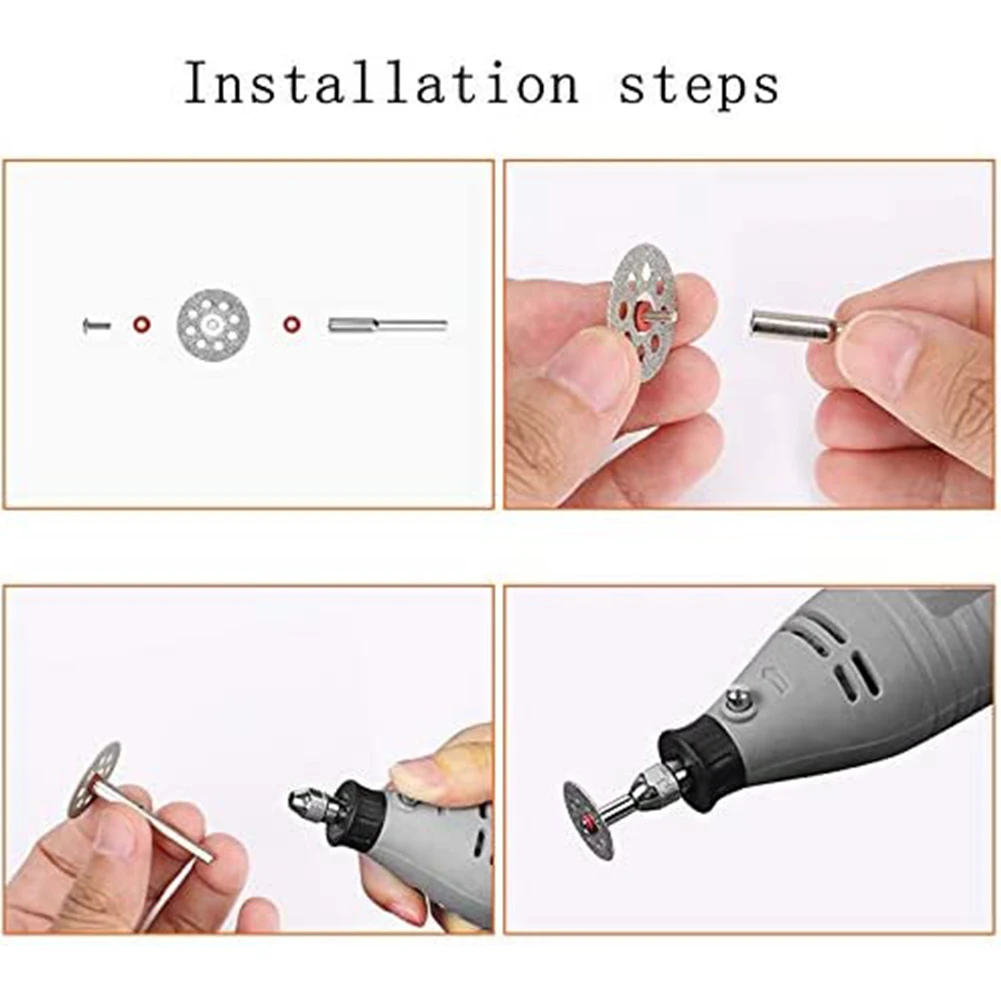 Installation steps