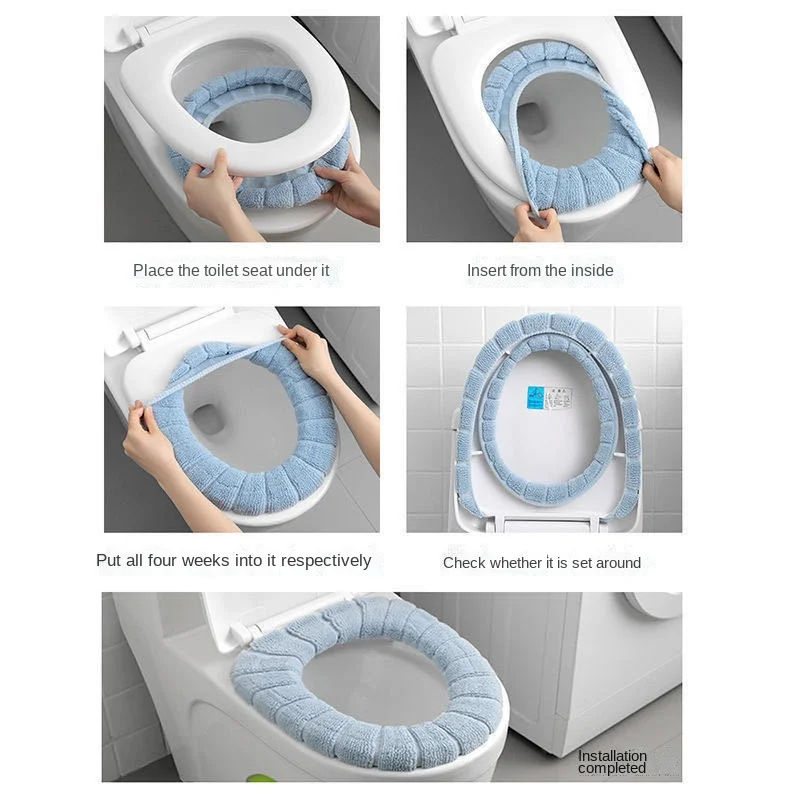 Place the toilet seat under it

Insert from the inside

Put all four weeks into it respectively

Check whether it is set around

Installation completed