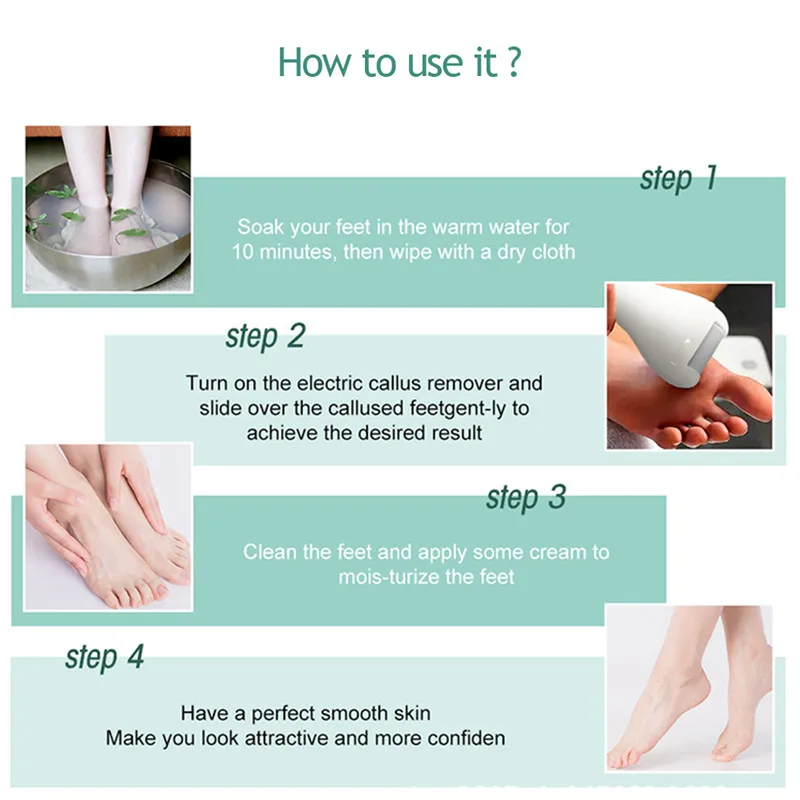 How to use it ?

step 1

Soak your feet in the warm water for 10 minutes, then wipe with a dry cloth

step 2

Turn on the electric callus remover and slide over the callused feetgent-ly to achieve the desired result

step 3

Clean the feet and apply some cream to mois-turize the feet

step 4

Have a perfect smooth skin
Make you look attractive and more confiden