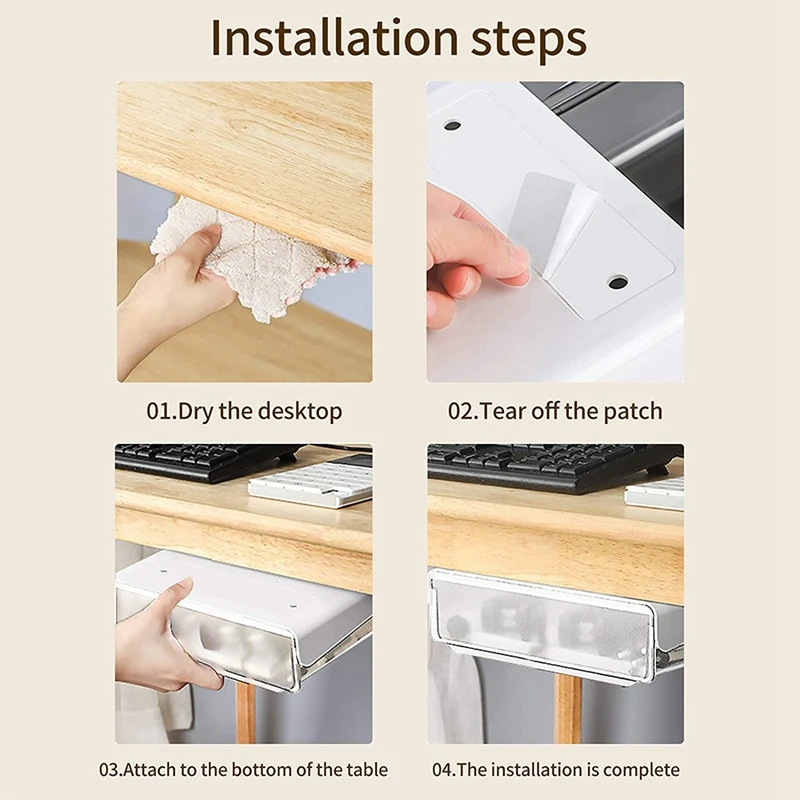 Installation steps

01.Dry the desktop

02.Tear off the patch

03.Attach to the bottom of the table

04.The installation is complete