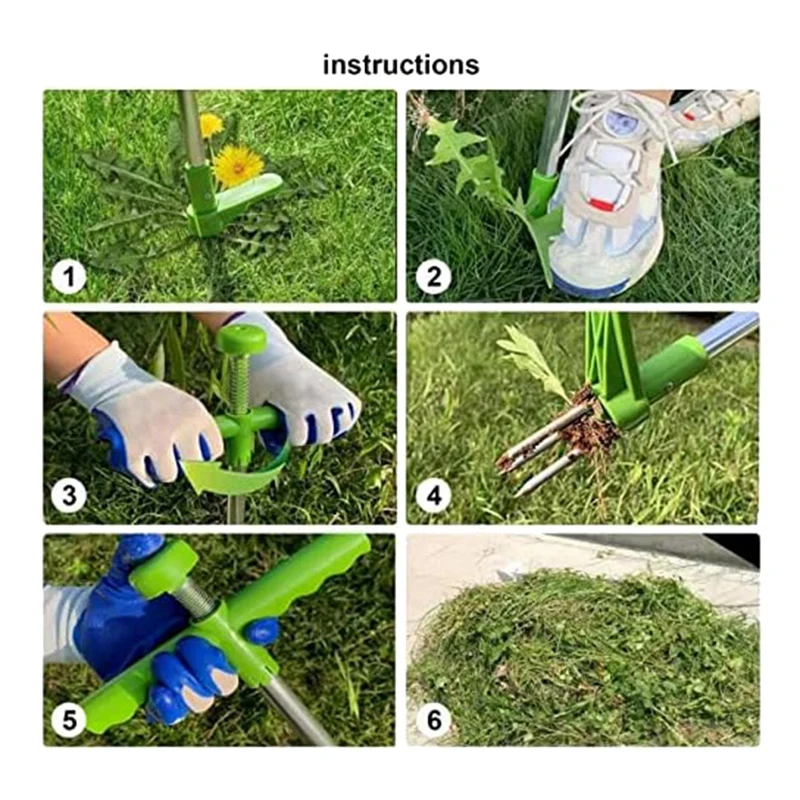 instructions

1

2

3

4

5

6