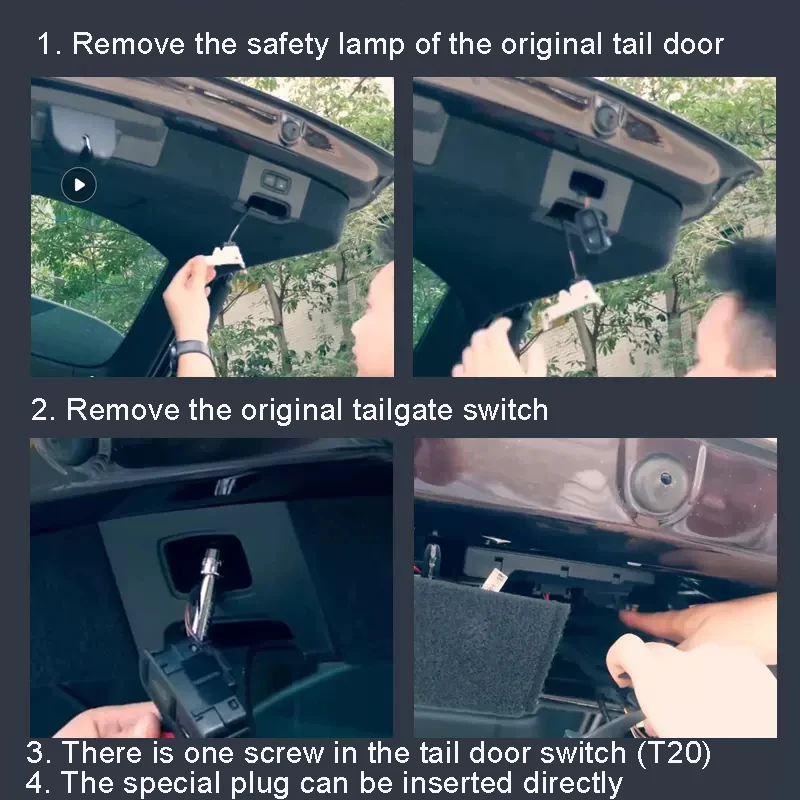 1. Remove the safety lamp of the original tail door

2. Remove the original tailgate switch

3. There is one screw in the tail door switch (T20)
4. The special plug can be inserted directly