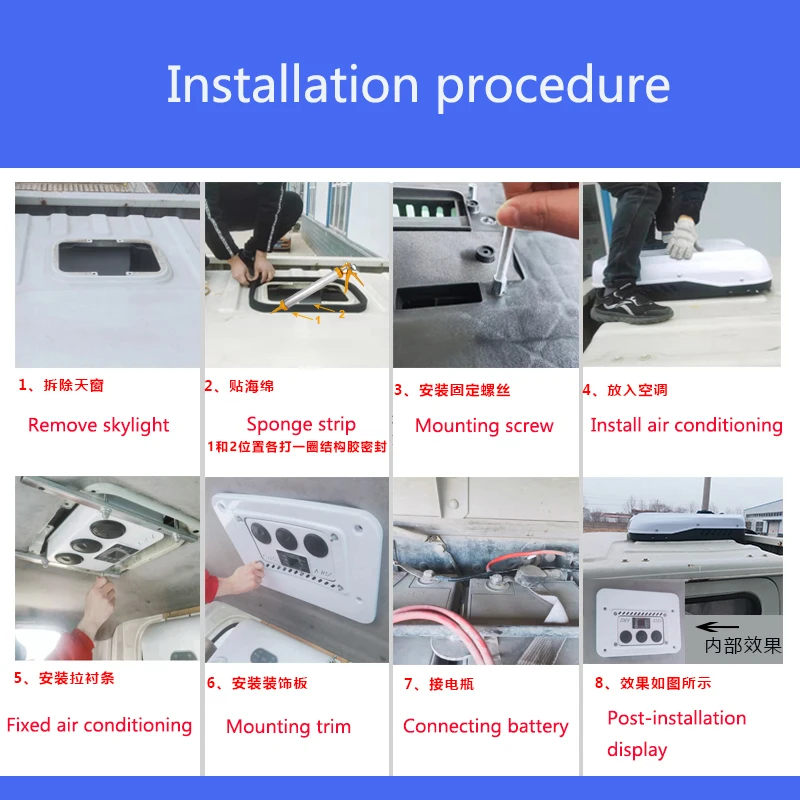 Installation procedure

1 2

1、拆除天窗

Remove skylight

2、贴海绵

Sponge strip

1和2位置各打一圈结构胶密封

3、安装固定螺丝

Mounting screw

4、放入空调

Install air conditioning

内部效果

5、安装拉衬条

Fixed air conditioning

6、安装装饰板

Mounting trim

7、接电瓶

Connecting battery

8、效果如图所示

Post-installation display