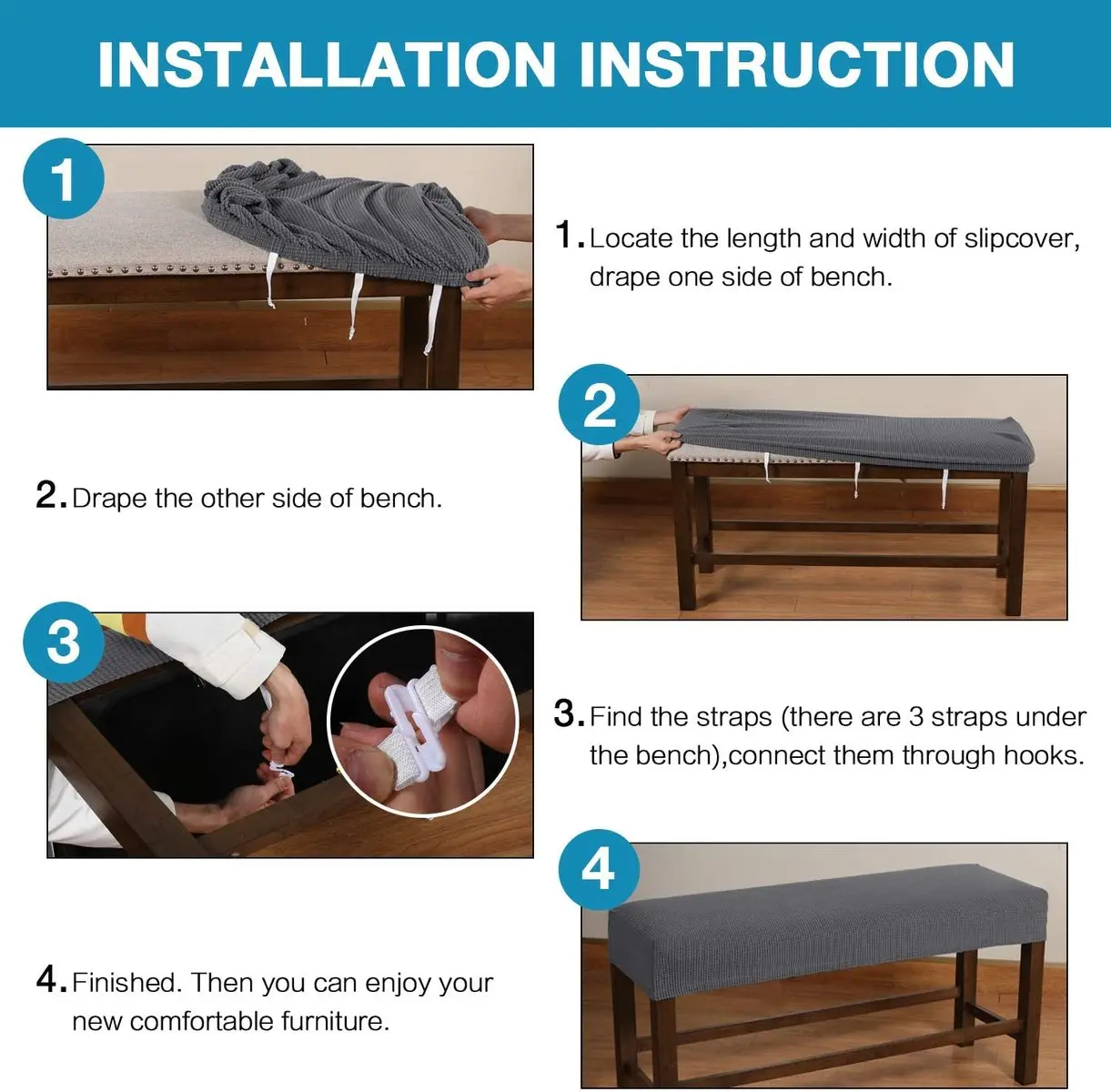 INSTALLATION INSTRUCTION

1

1. Locate the length and width of slipcover, drape one side of bench.

2

2. Drape the other side of bench.

3

3. Find the straps (there are 3 straps under the bench),connect them through hooks.

4

4. Finished. Then you can enjoy your new comfortable furniture.