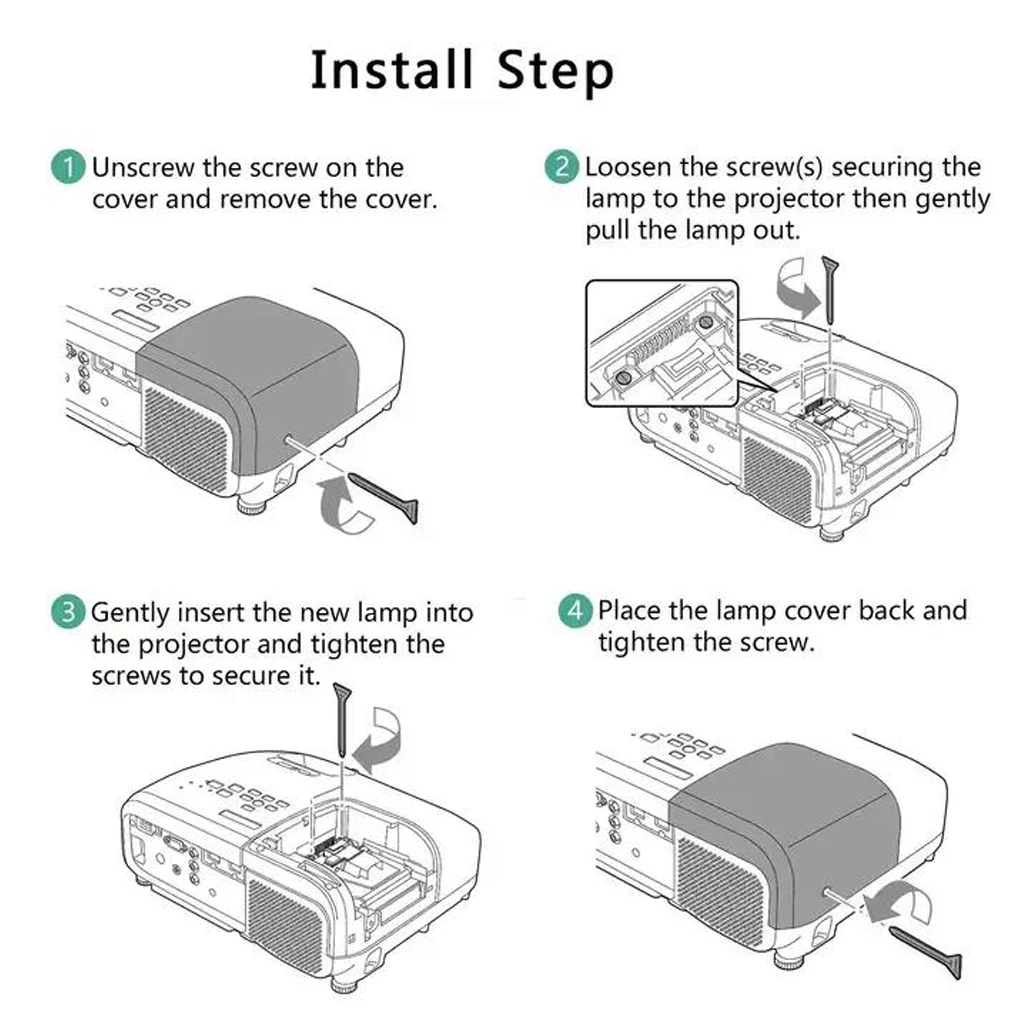 Install Step

1 Unscrew the screw on the cover and remove the cover.

2 Loosen the screw(s) securing the lamp to the projector then gently pull the lamp out.

3 Gently insert the new lamp into the projector and tighten the screws to secure it.

4 Place the lamp cover back and tighten the screw.