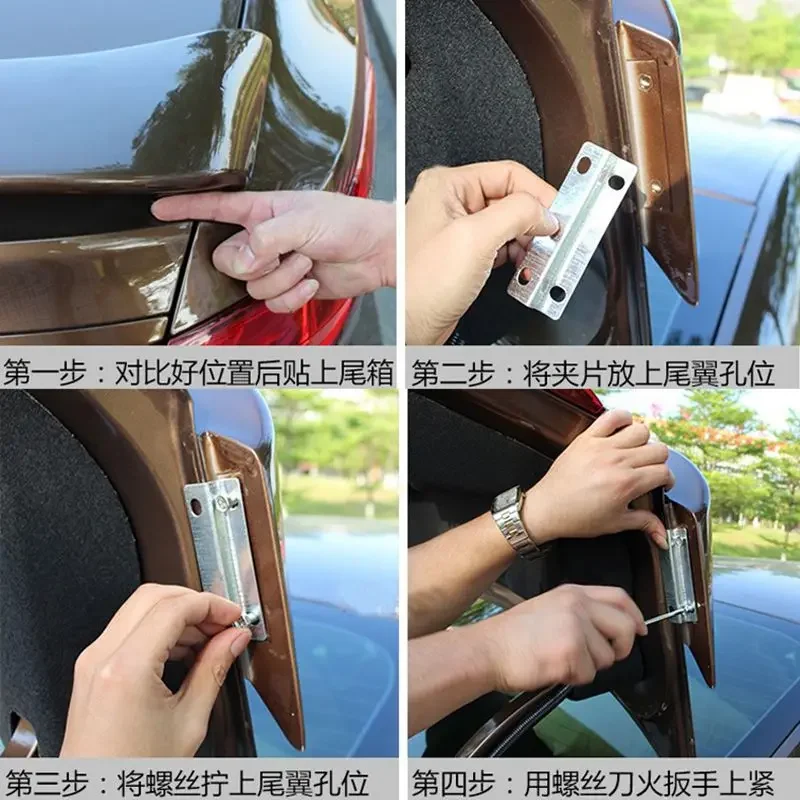 第一步：对比好位置后贴上尾箱

第二步：将夹片放上尾翼孔位

第三步：将螺丝拧上尾翼孔位

第四步：用螺丝刀火扳手上紧