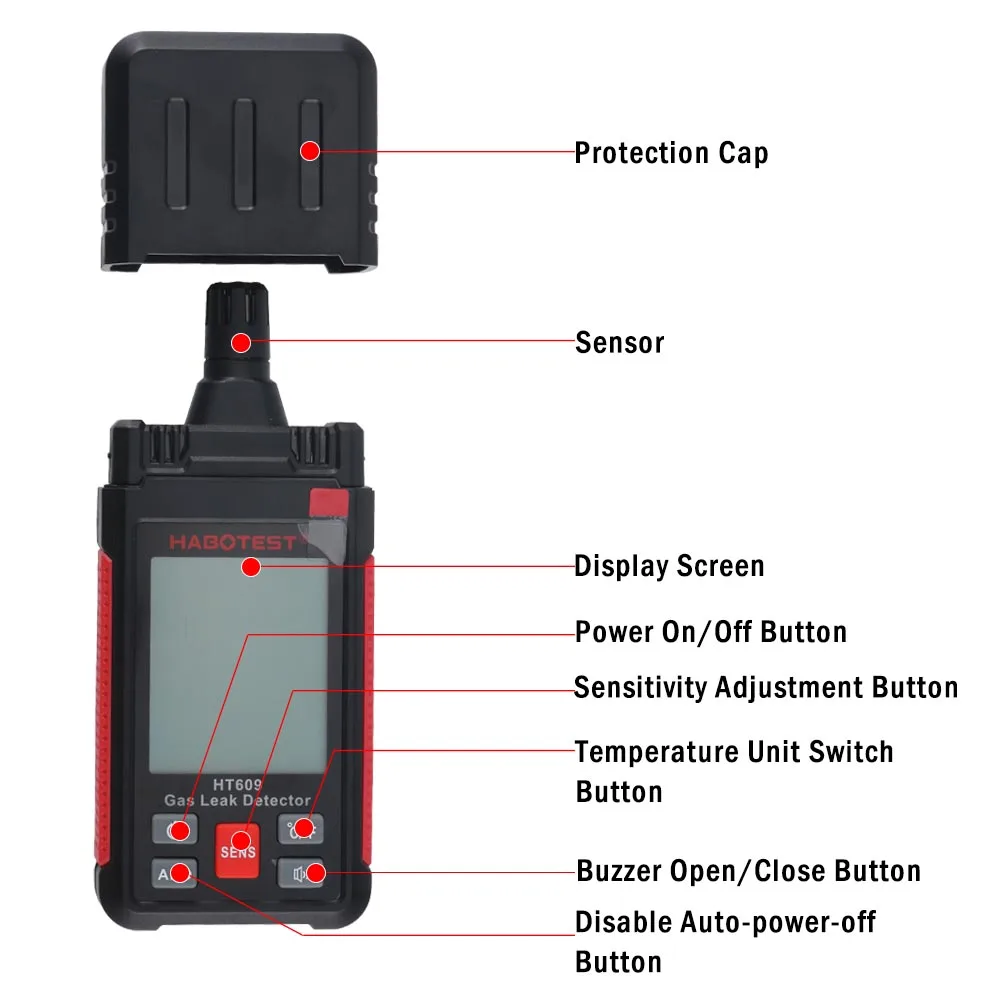 Protection Cap

Sensor

HABOTEST

Display Screen

Power On/Off Button

Sensitivity Adjustment Button

Temperature Unit Switch Button

HT609
Gas Leak Detector

SENS

Buzzer Open/Close Button

Disable Auto-power-off Button