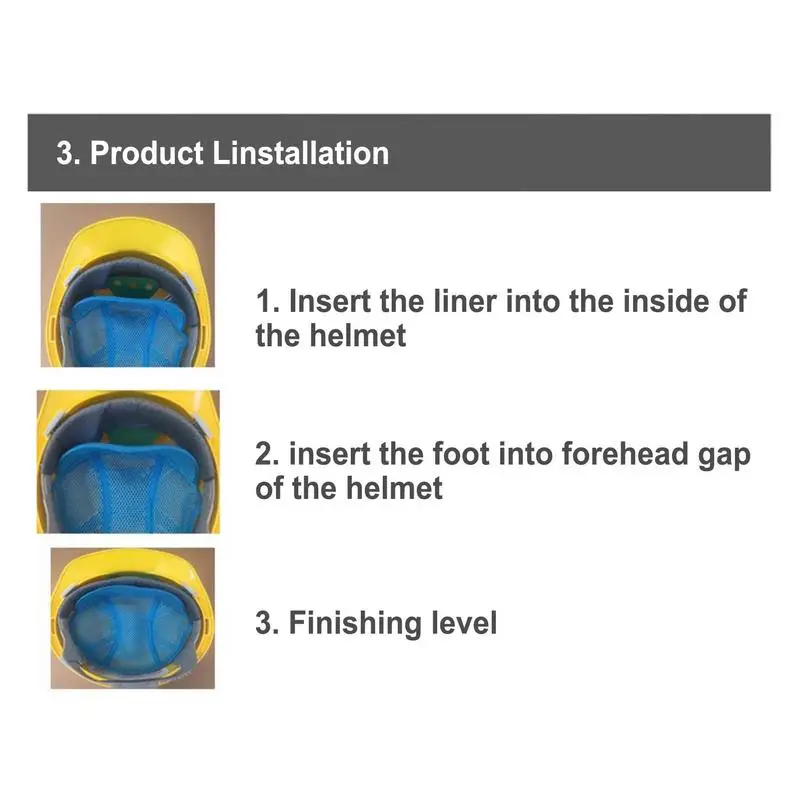 3. Product Linstallation

1. Insert the liner into the inside of the helmet

2. insert the foot into forehead gap of the helmet

3. Finishing level