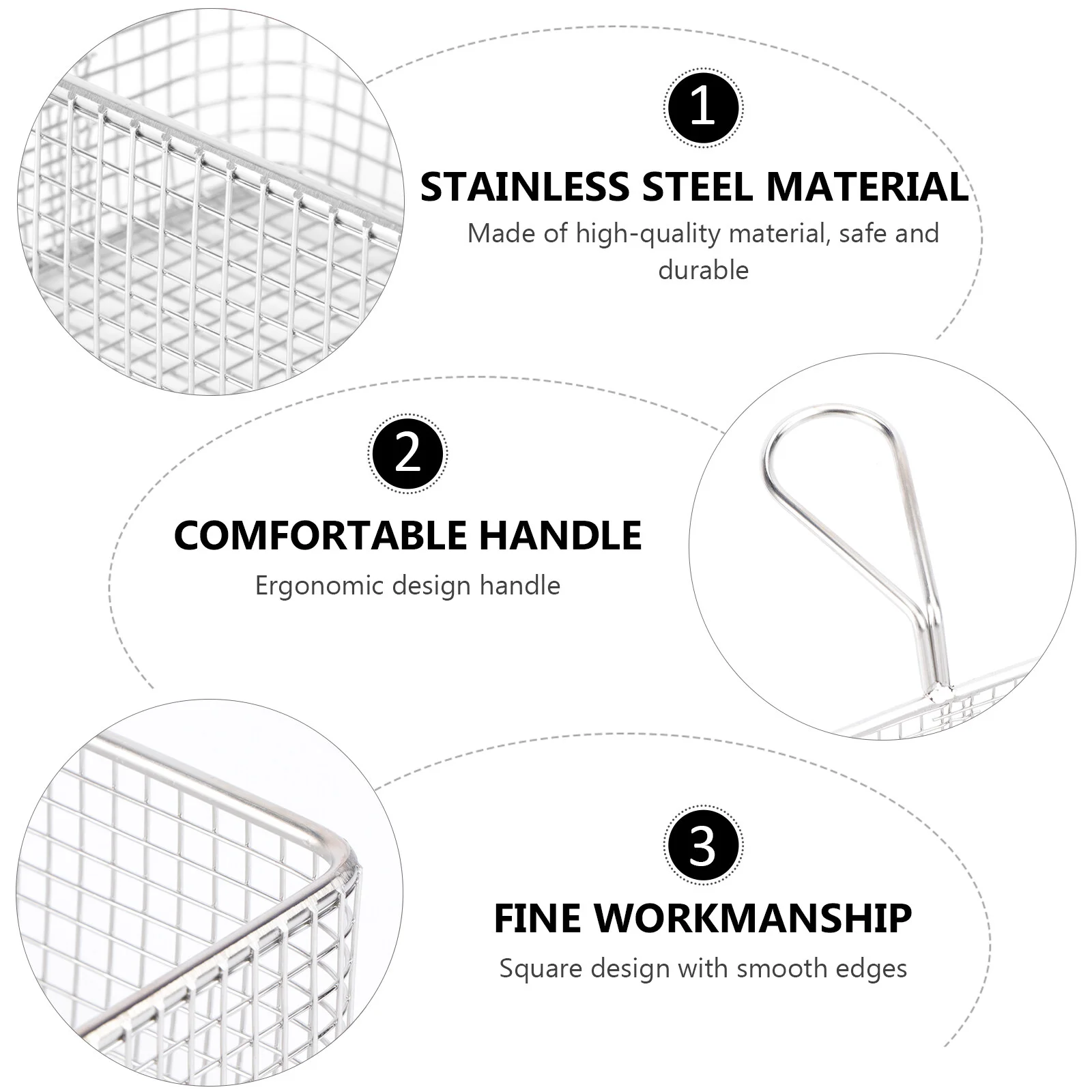 1

STAINLESS STEEL MATERIAL

Made of high-quality material, safe and durable

2

COMFORTABLE HANDLE

Ergonomic design handle

3

FINE WORKMANSHIP

Square design with smooth edges