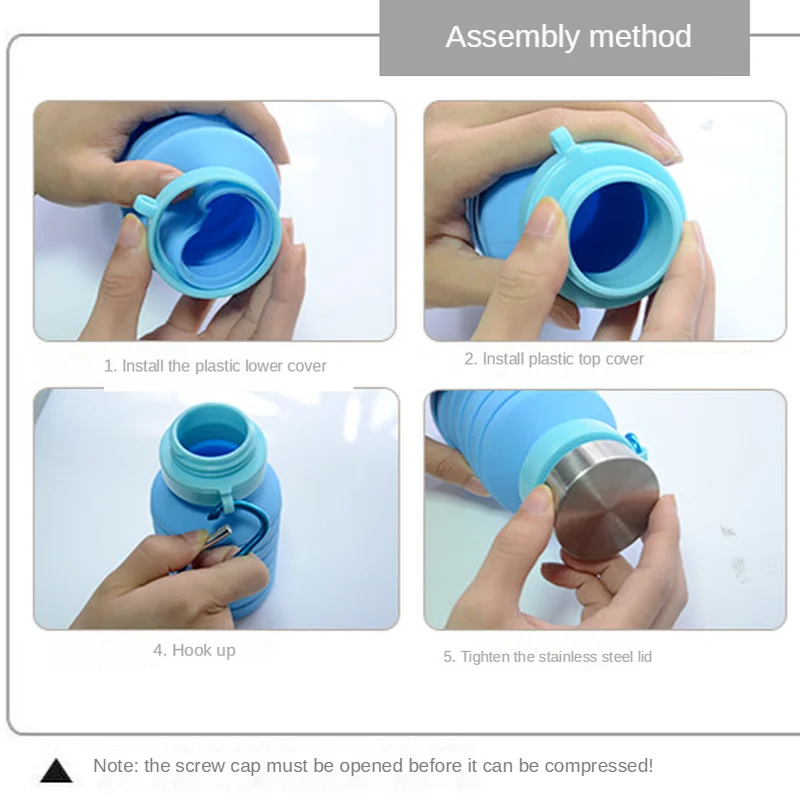 Assembly method

1. Install the plastic lower cover

2. Install plastic top cover

4. Hook up

5. Tighten the stainless steel lid

Note: the screw cap must be opened before it can be compressed!