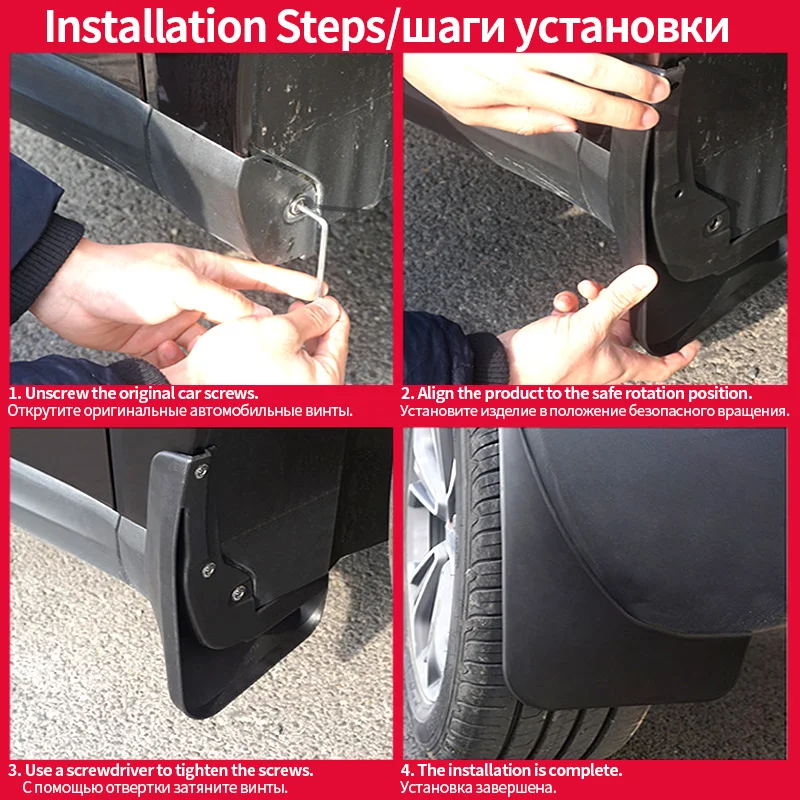 Installation Steps/шаги установки

1. Unscrew the original car screws.
Открутите оригинальные автомобильные винты.

2. Align the product to the safe rotation position.
Установите изделие в положение безопасного вращения.

3. Use a screwdriver to tighten the screws.
С помощью отвертки затяните винты.

4. The installation is complete.
Установка завершена.