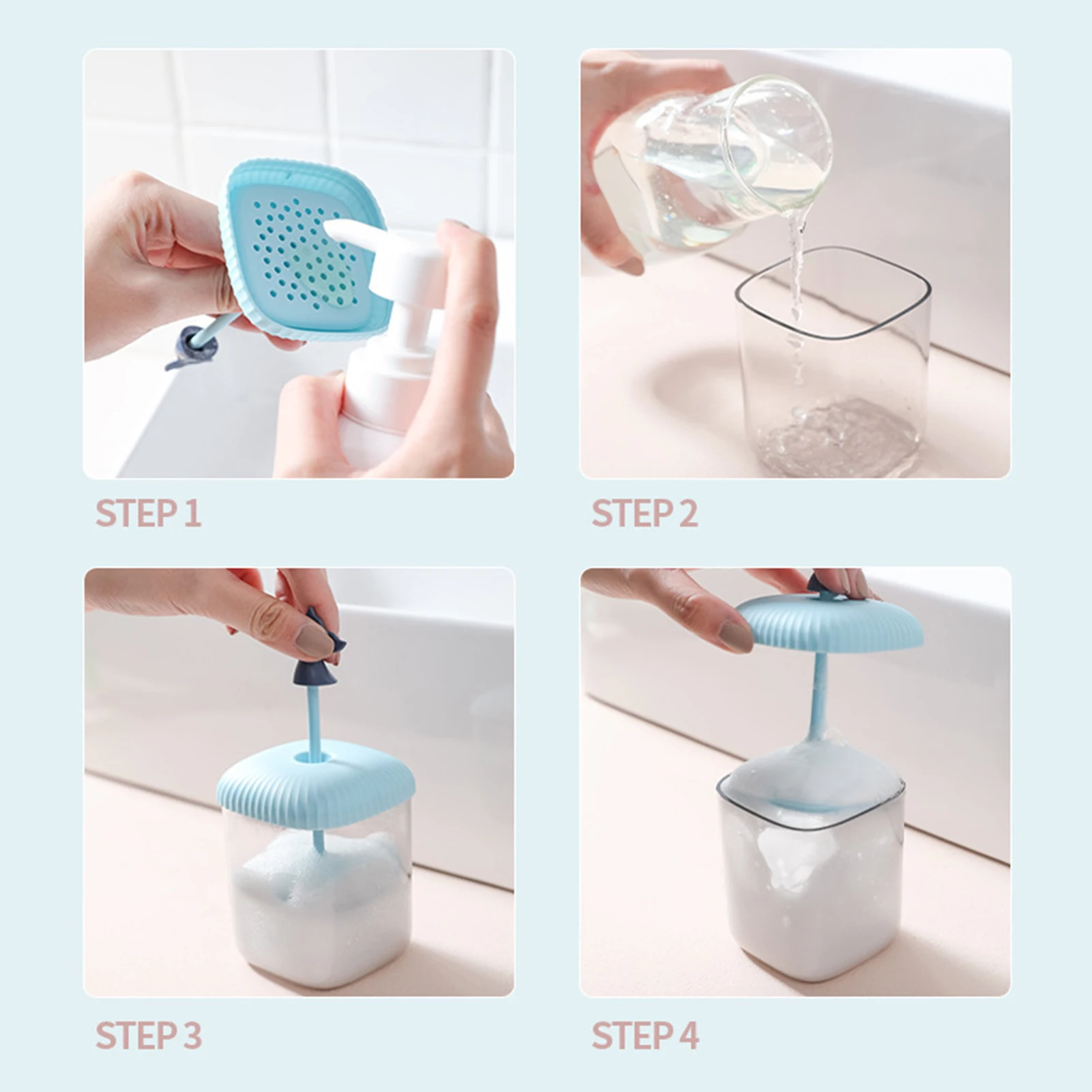 STEP 1

STEP 2

STEP 3

STEP 4