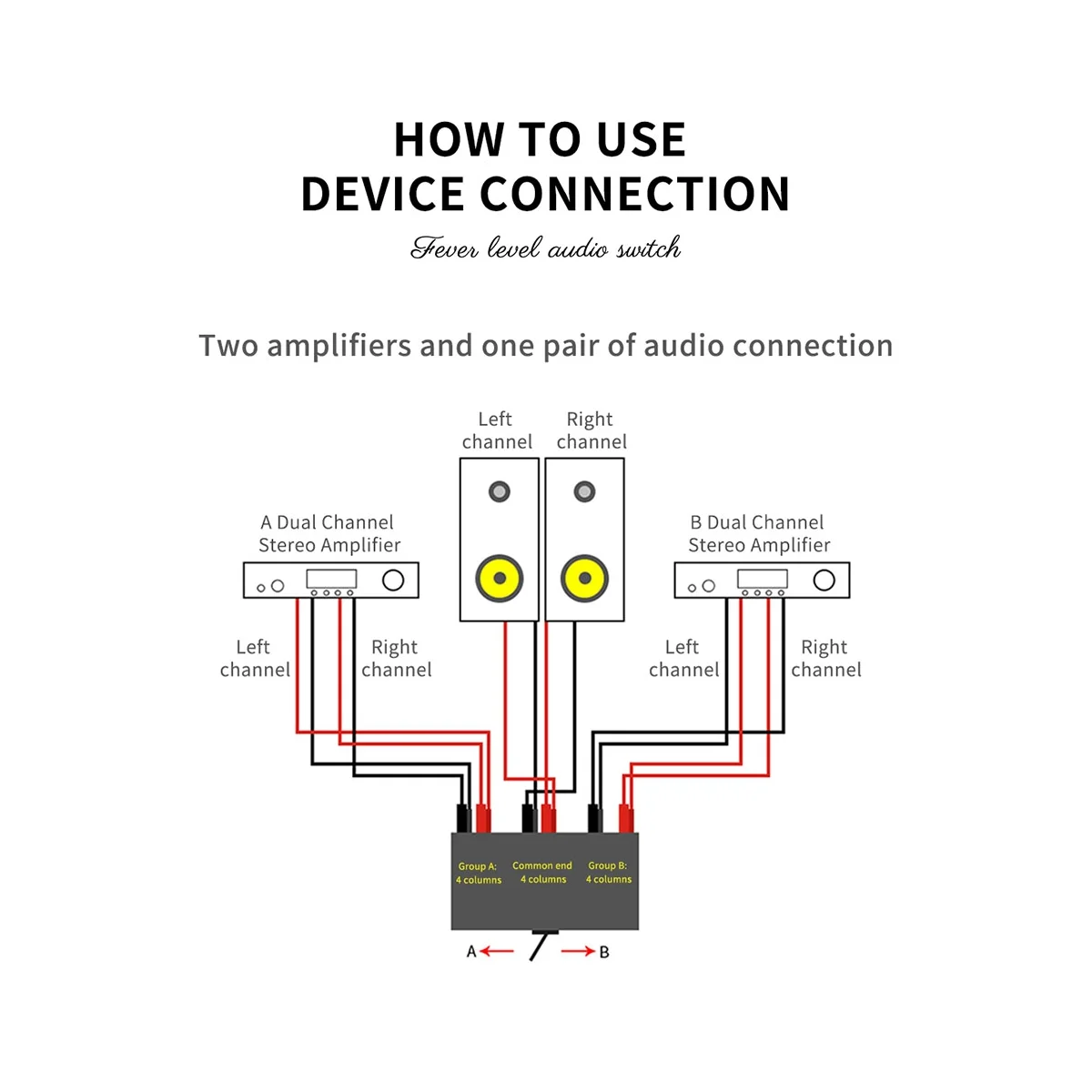 HOW TO USE
DEVICE CONNECTION
Fever level audio switch

Two amplifiers and one pair of audio connection

Left channel

Right channel

A Dual Channel Stereo Amplifier

B Dual Channel Stereo Amplifier

Left channel

Right channel

Left channel

Right channel

Group A: 4 columns

Common end 4 columns

Group B: 4 columns

A

B