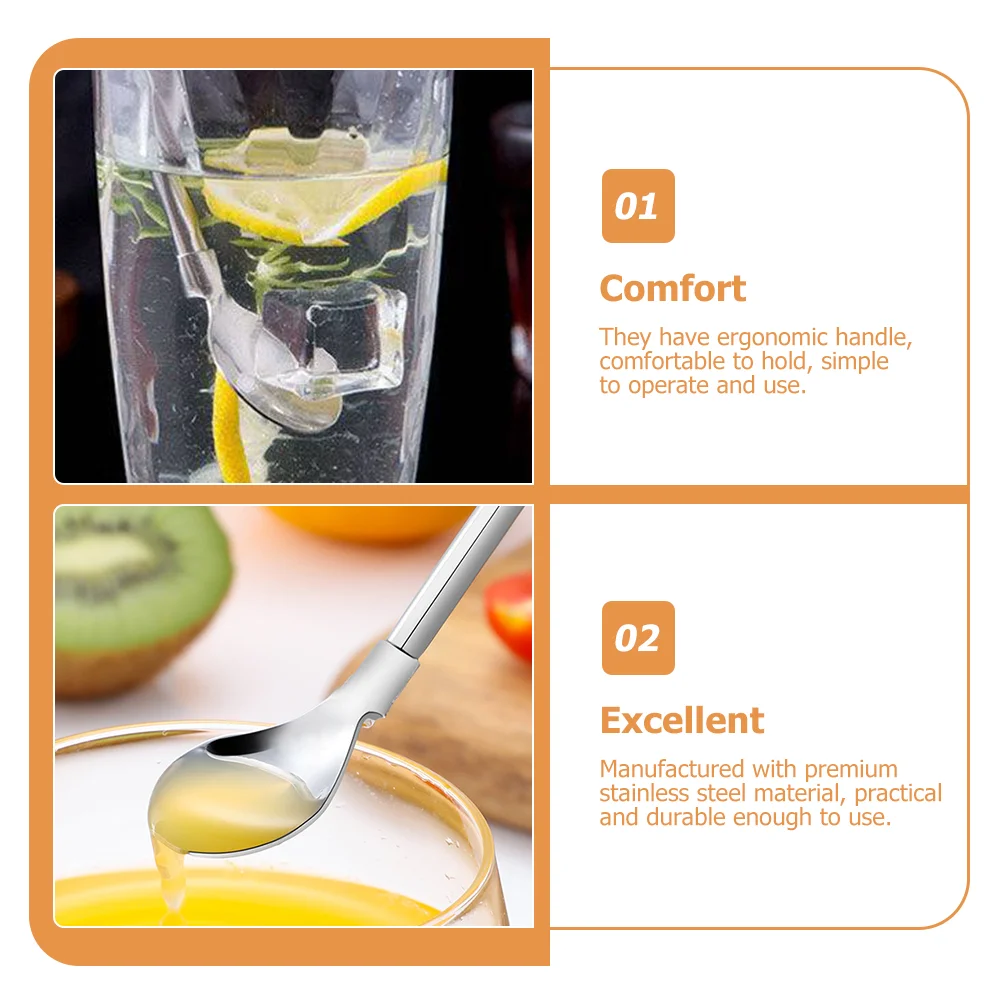 01

Comfort

They have ergonomic handle, comfortable to hold, simple to operate and use.

02

Excellent

Manufactured with premium stainless steel material, practical and durable enough to use.