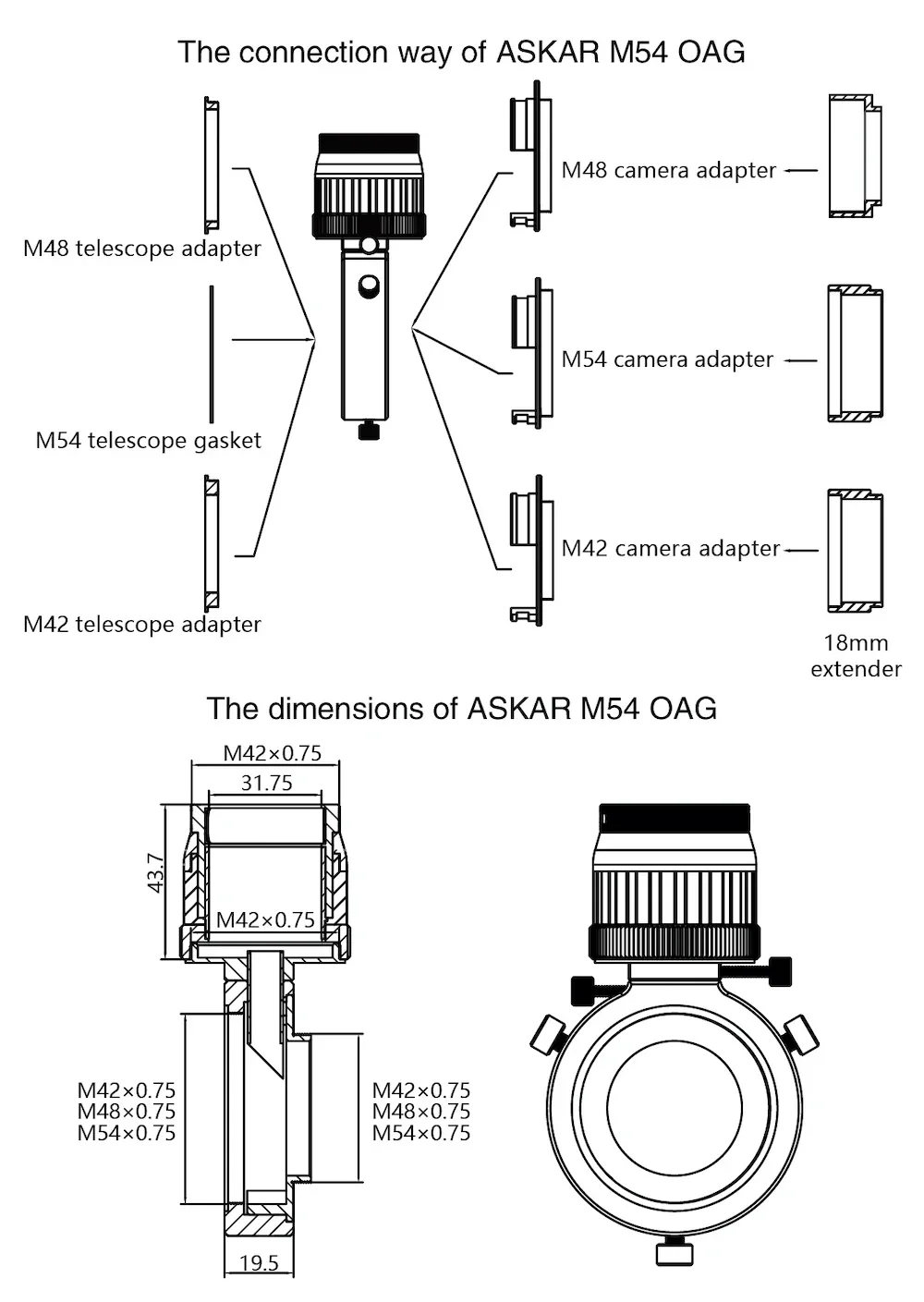 The connection way of ASKAR M54 OAG

M48 telescope adapter

M54 telescope gasket

M42 telescope adapter

M48 camera adapter

M54 camera adapter

M42 camera adapter

18mm extender

The dimensions of ASKAR M54 OAG

M42×0.75

31.75

43.7

M42×0.75

M42×0.75
M48×0.75
M54×0.75

M42×0.75
M48×0.75
M54×0.75

19.5