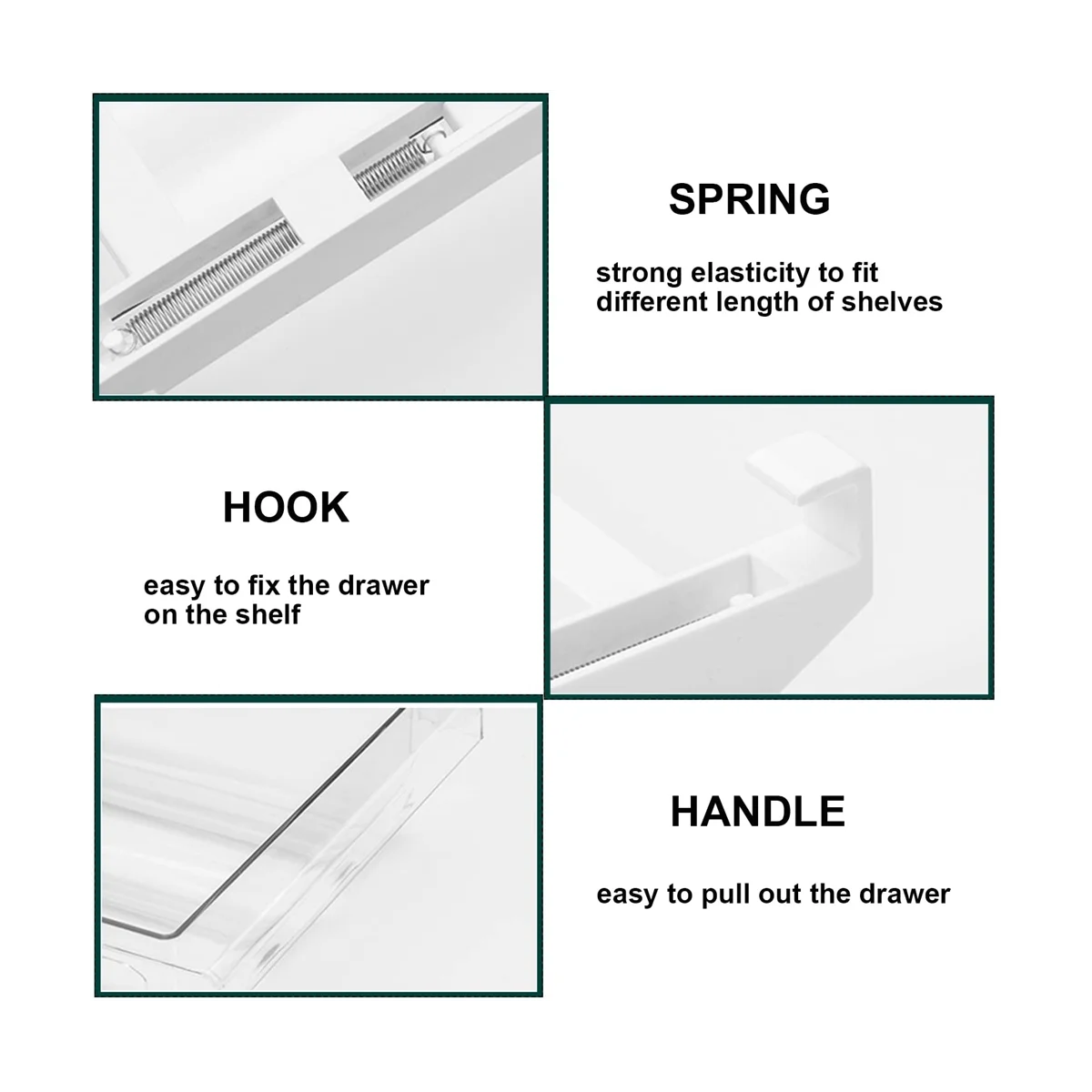 SPRING

strong elasticity to fit different length of shelves

HOOK

easy to fix the drawer on the shelf

HANDLE

easy to pull out the drawer