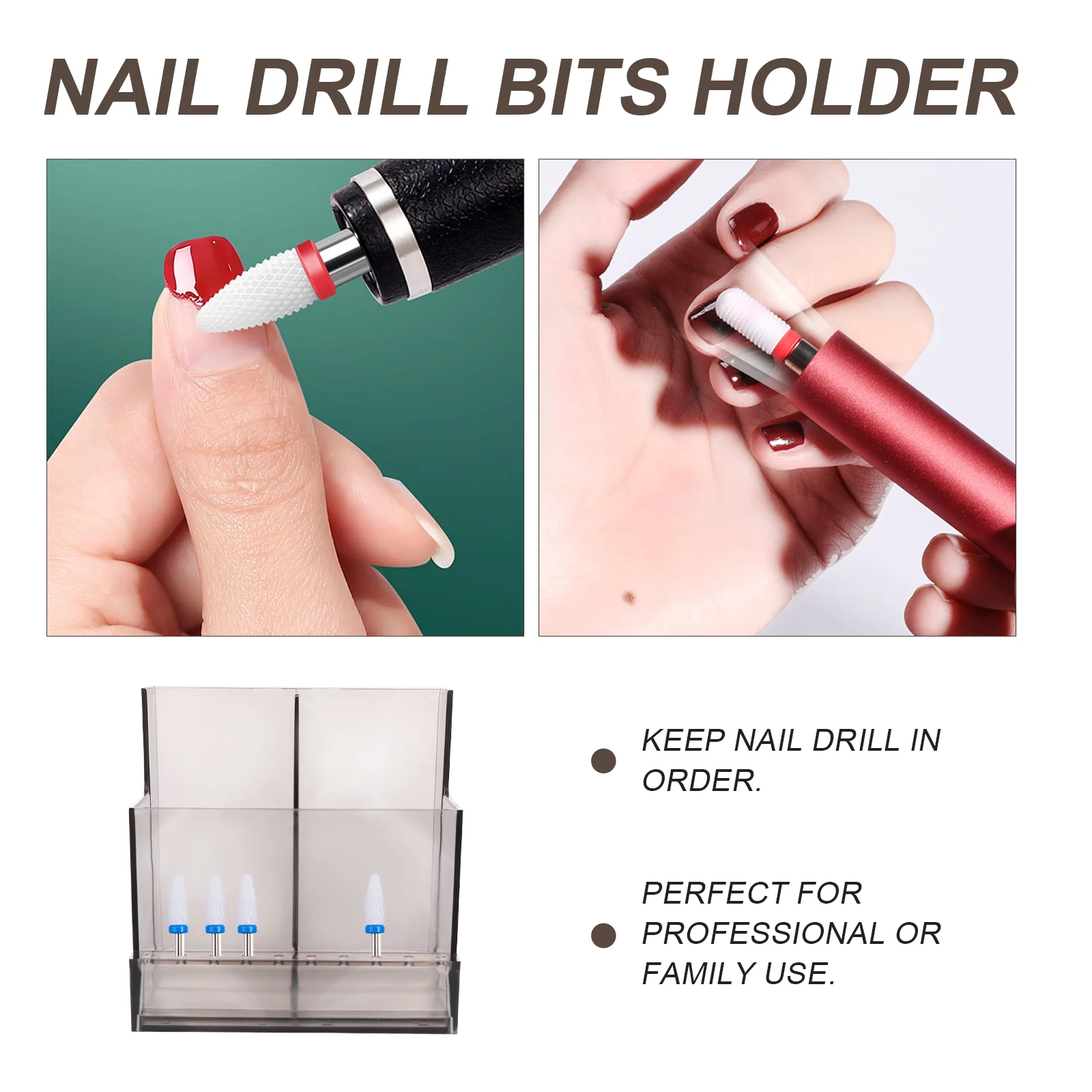 NAIL DRILL BITS HOLDER

KEEP NAIL DRILL IN ORDER.

PERFECT FOR PROFESSIONAL OR FAMILY USE.