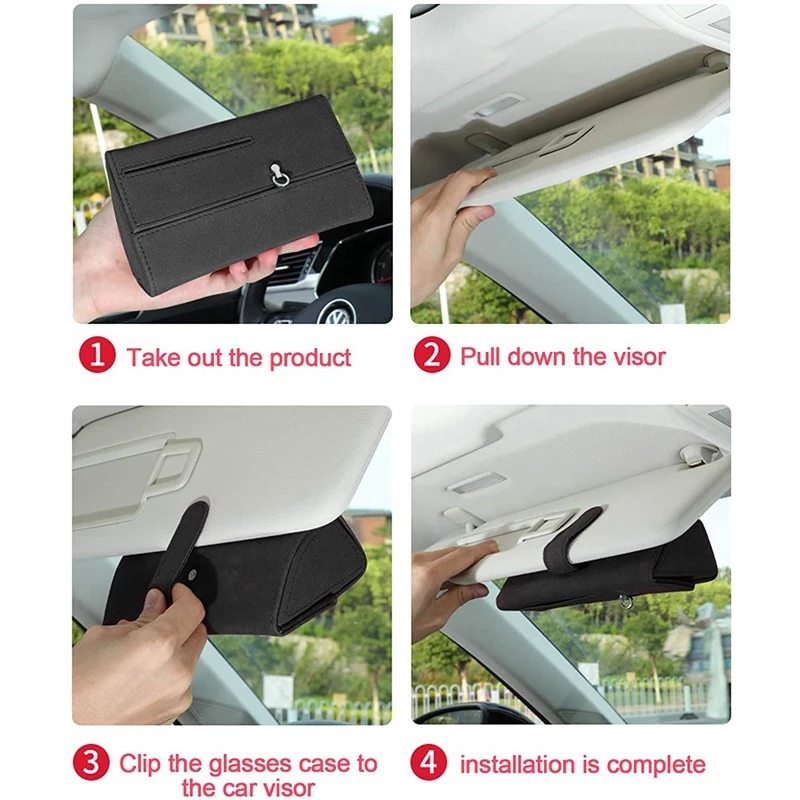 1 Take out the product

2 Pull down the visor

3 Clip the glasses case to the car visor

4 installation is complete