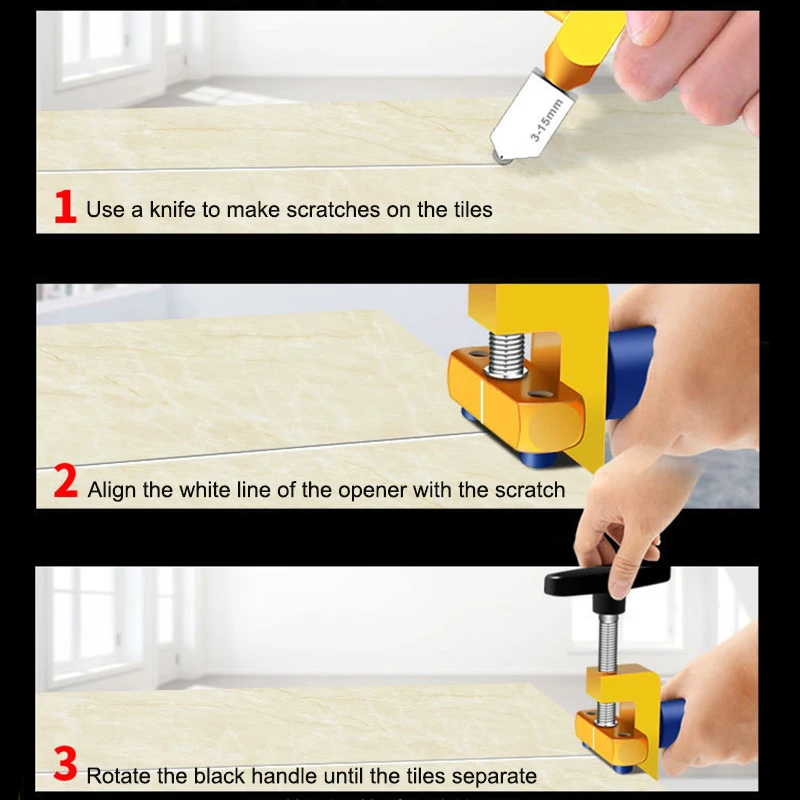 3-15mm

1 Use a knife to make scratches on the tiles

2 Align the white line of the opener with the scratch

3 Rotate the black handle until the tiles separate