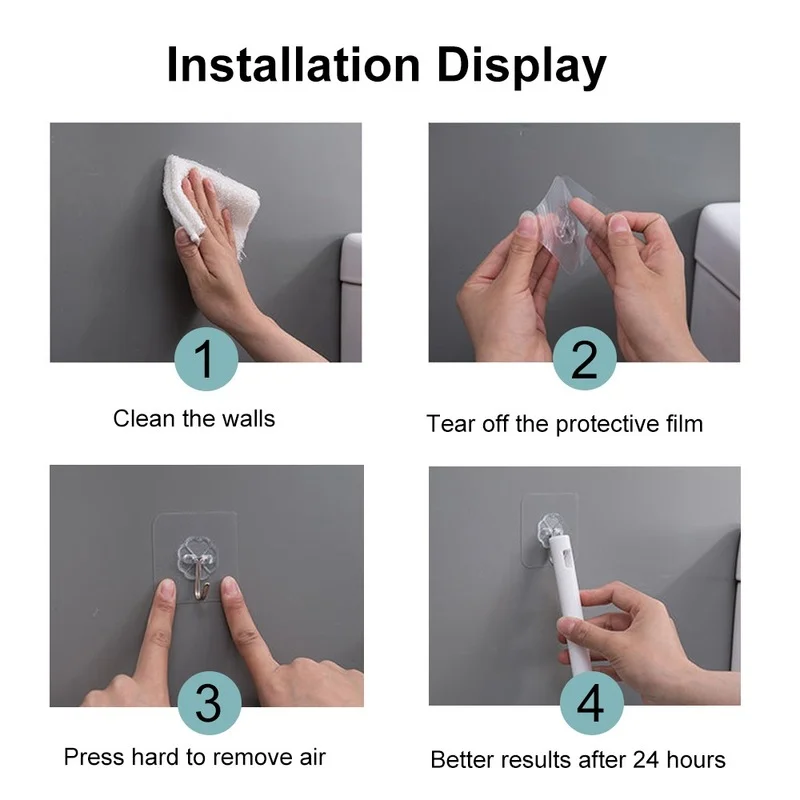 Installation Display

1

Clean the walls

2

Tear off the protective film

3

Press hard to remove air

4

Better results after 24 hours