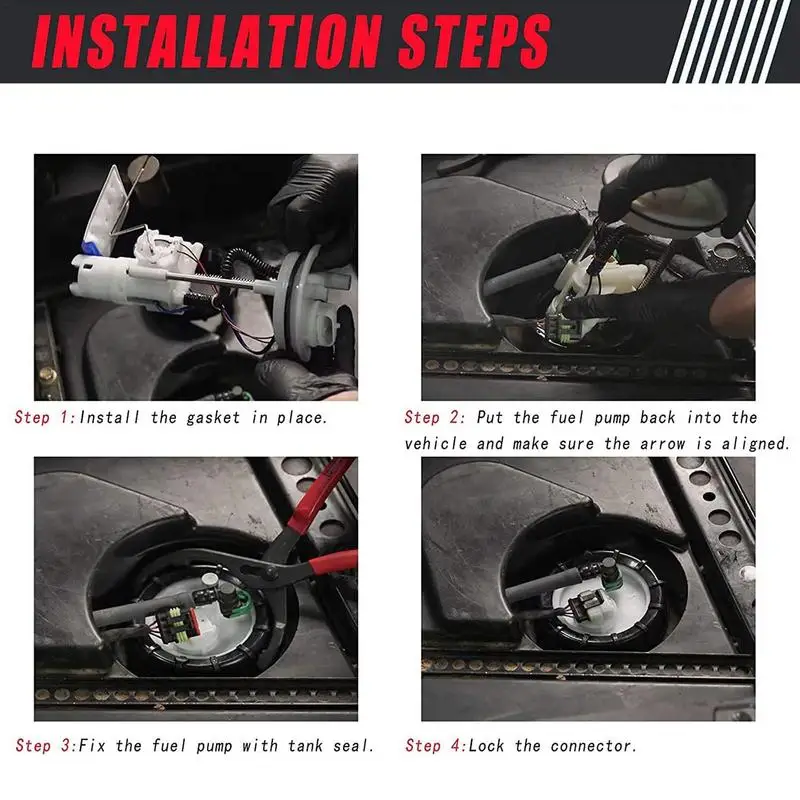 INSTALLATION STEPS

Step 1:Install the gasket in place.

Step 2: Put the fuel pump back into the vehicle and make sure the arrow is aligned.

Step 3:Fix the fuel pump with tank seal.

Step 4:Lock the connector.