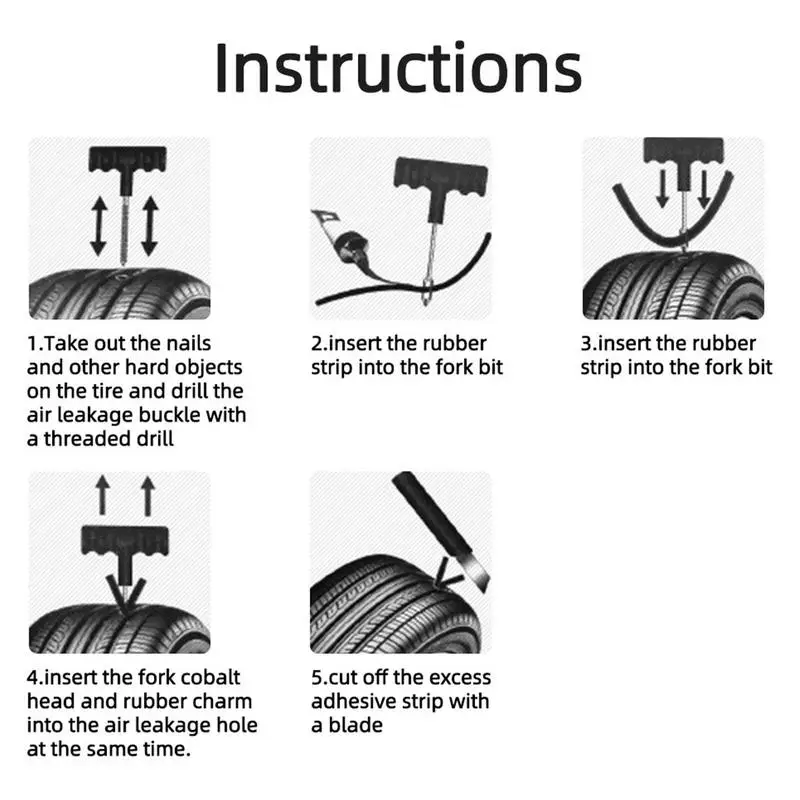 Instructions

1.Take out the nails and other hard objects on the tire and drill the air leakage buckle with a threaded drill

2.insert the rubber strip into the fork bit

3.insert the rubber strip into the fork bit

4.insert the fork cobalt head and rubber charm into the air leakage hole at the same time.

5.cut off the excess adhesive strip with a blade