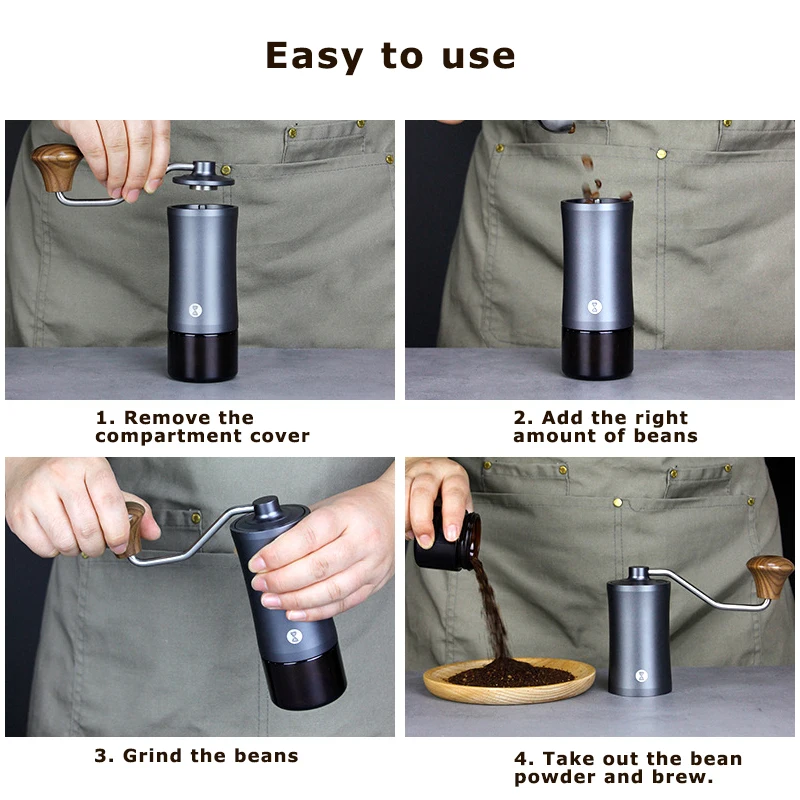 Easy to use

1. Remove the compartment cover

2. Add the right amount of beans

3. Grind the beans

4. Take out the bean powder and brew.