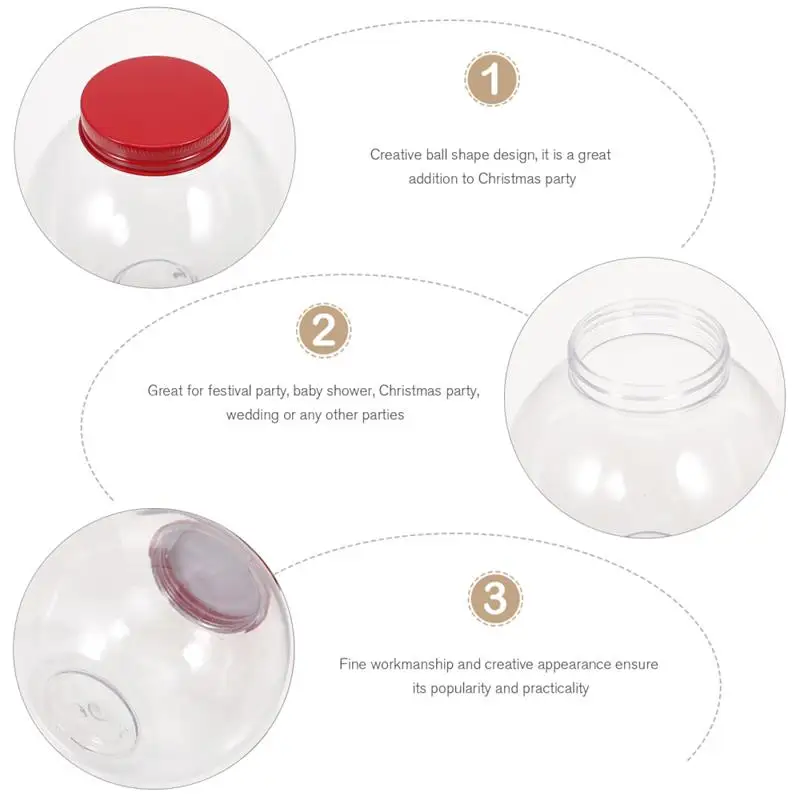 1

Creative ball shape design, it is a great addition to Christmas party

2

Great for festival party, baby shower, Christmas party, wedding or any other parties

3

Fine workmanship and creative appearance ensure its popularity and practicality