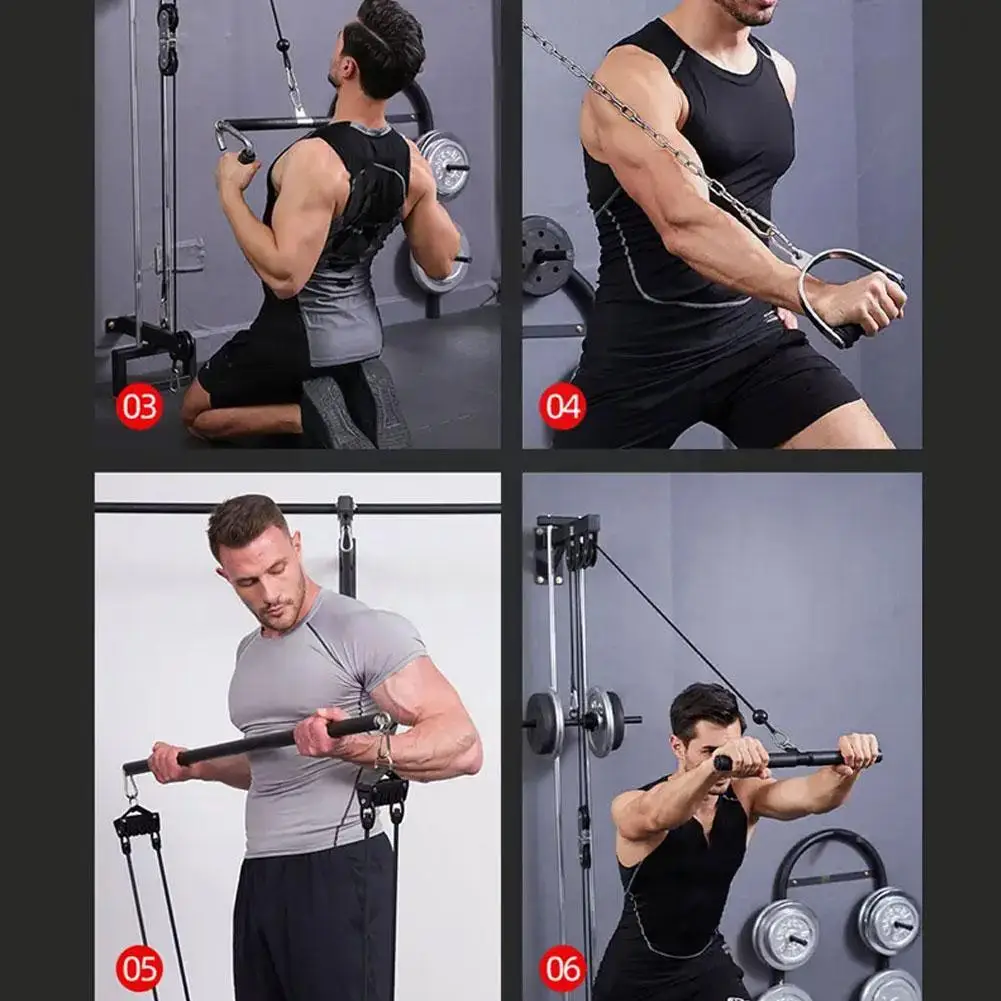 03

04

05

06