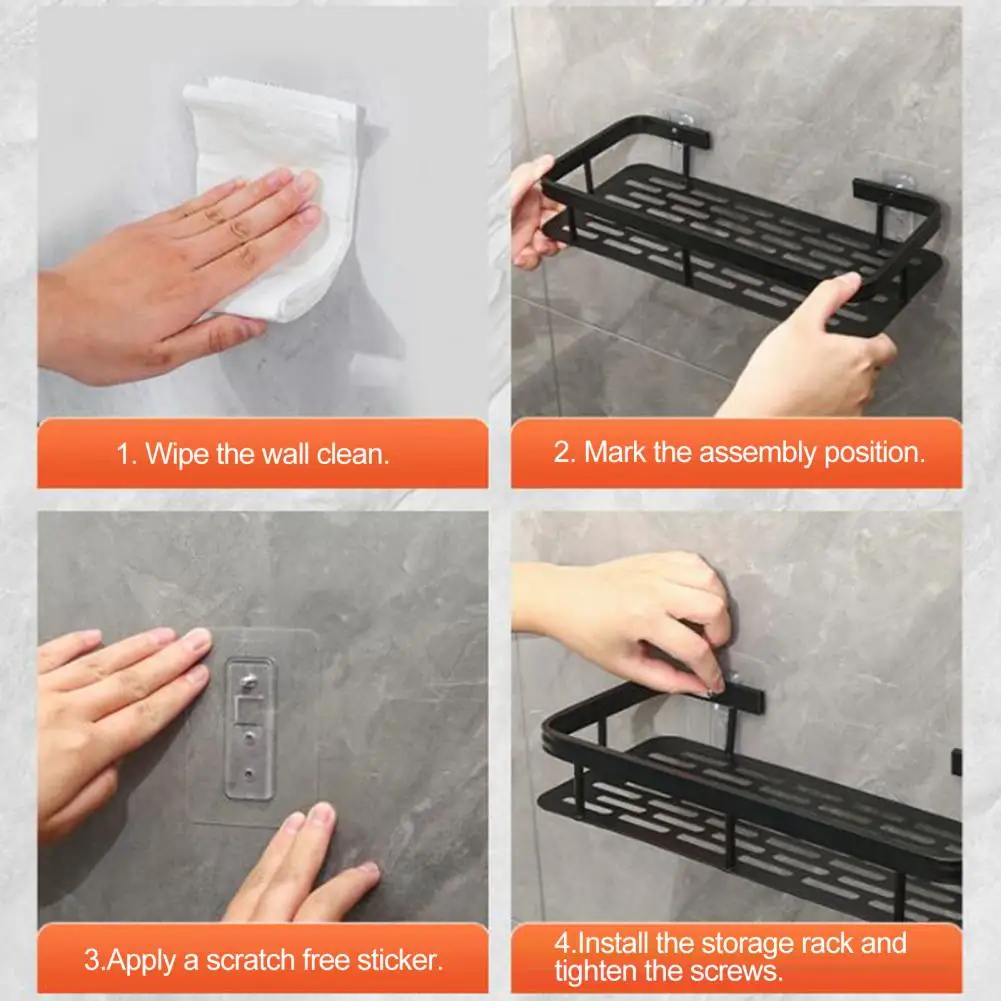 1. Wipe the wall clean.

2. Mark the assembly position.

3.Apply a scratch free sticker.

4.Install the storage rack and tighten the screws.