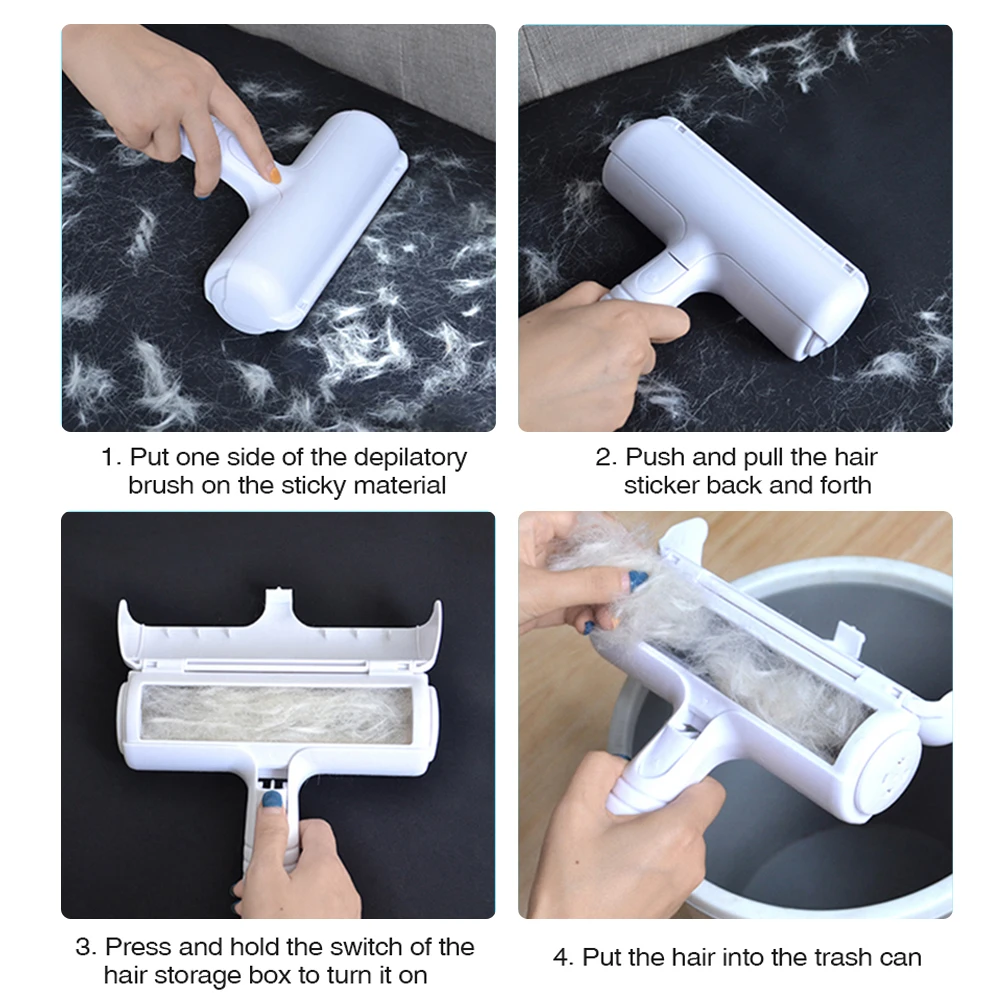 1. Put one side of the depilatory brush on the sticky material

2. Push and pull the hair sticker back and forth

3. Press and hold the switch of the hair storage box to turn it on

4. Put the hair into the trash can