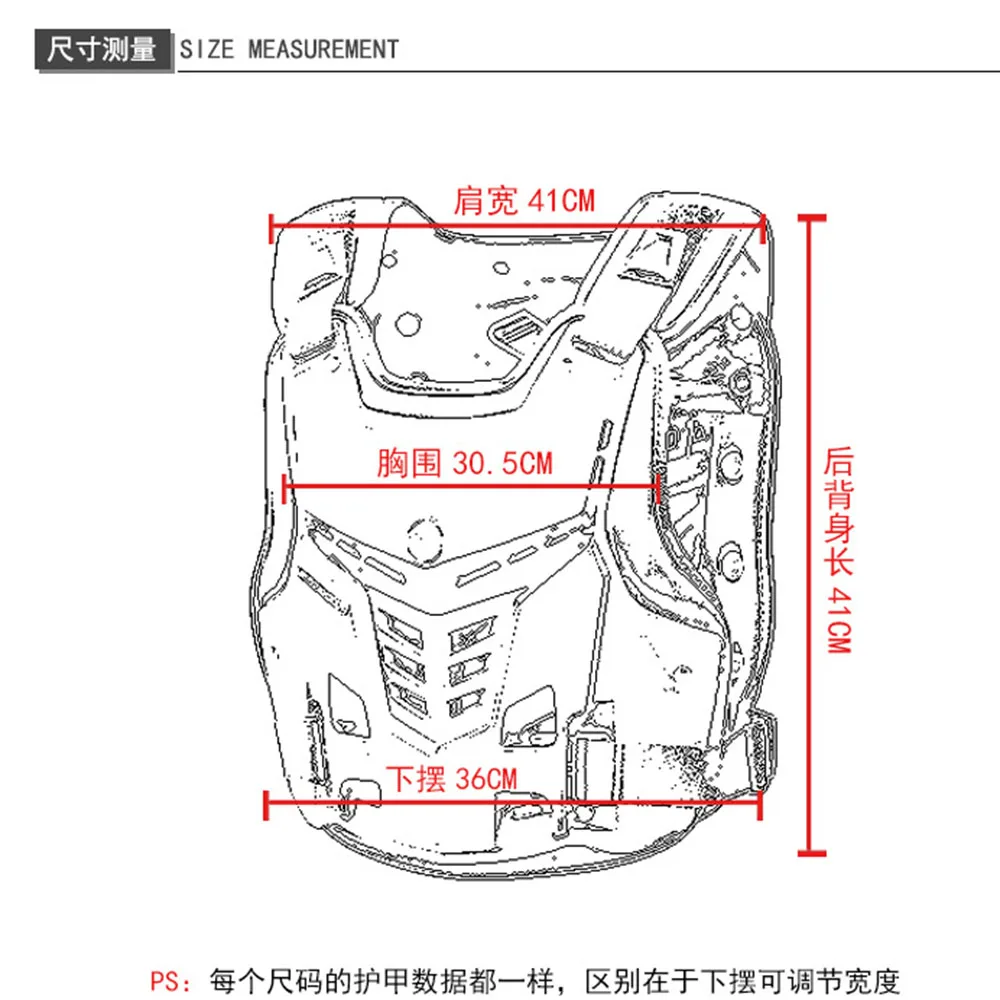 尺寸测量 SIZE MEASUREMENT

肩宽 41CM

胸围 30.5CM

后背身长 41CM

下摆 36CM

PS：每个尺码的护甲数据都一样，区别在于下摆可调节宽度