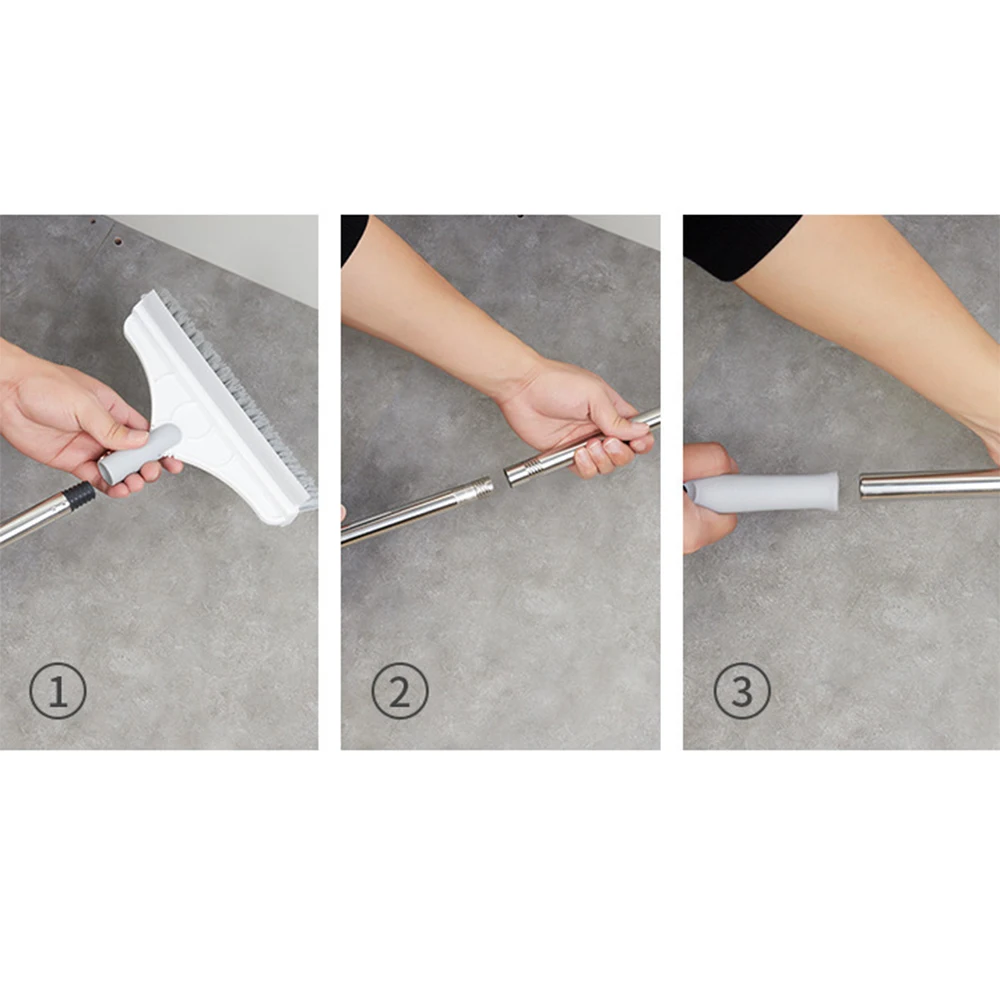 ①

②

③