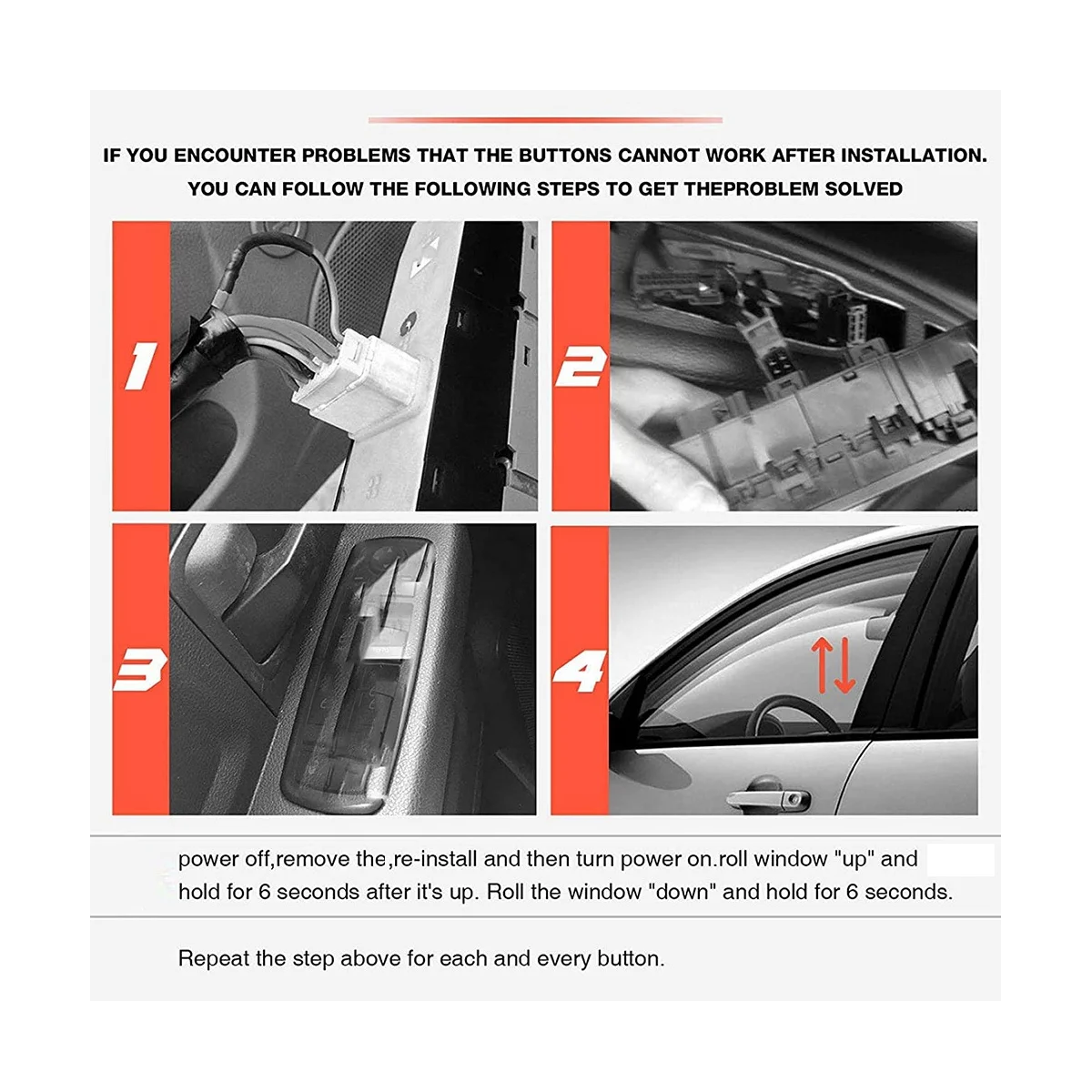 IF YOU ENCOUNTER PROBLEMS THAT THE BUTTONS CANNOT WORK AFTER INSTALLATION. YOU CAN FOLLOW THE FOLLOWING STEPS TO GET THEPROBLEM SOLVED

1

2

3

4

power off,remove the,re-install and then turn power on.roll window "up" and hold for 6 seconds after it's up. Roll the window "down" and hold for 6 seconds.

Repeat the step above for each and every button.