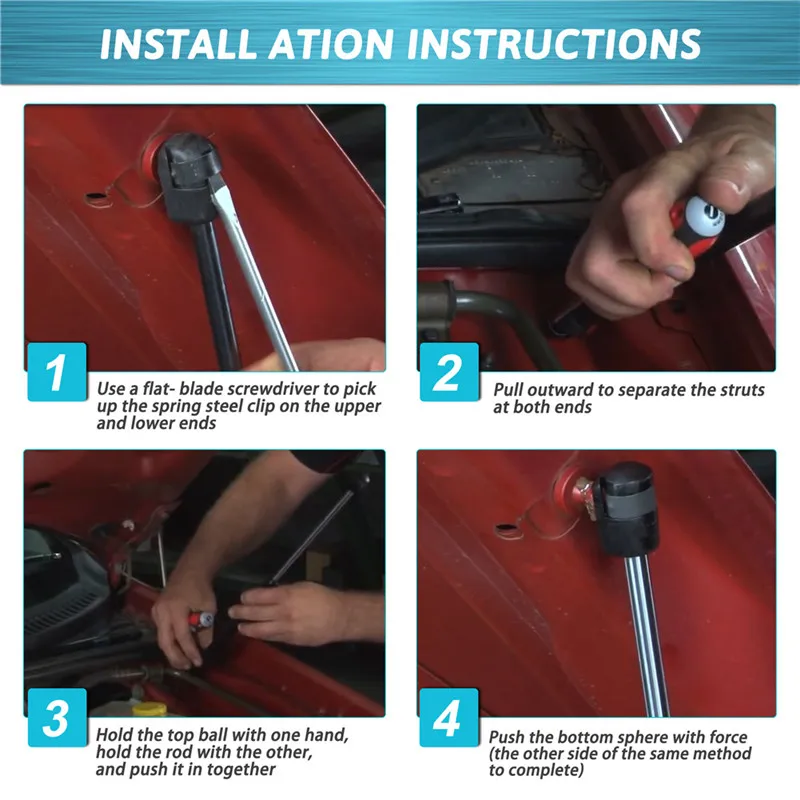 INSTALL ATION INSTRUCTIONS

1
Use a flat- blade screwdriver to pick up the spring steel clip on the upper and lower ends

2
Pull outward to separate the struts at both ends

3
Hold the top ball with one hand, hold the rod with the other, and push it in together

4
Push the bottom sphere with force (the other side of the same method to complete)